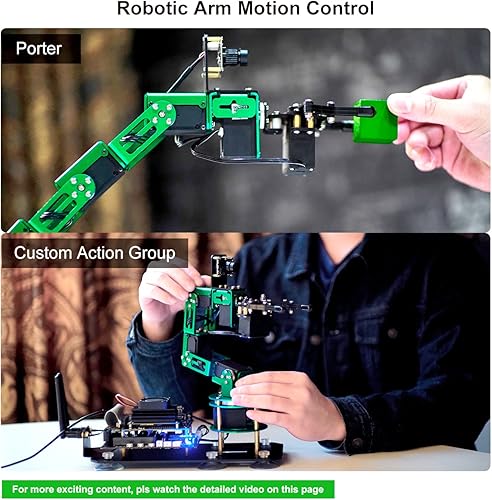 Robotic Arm Motion Control

Porter

Custom Action Group

For more exciting content, pls watch the detailed video on this page