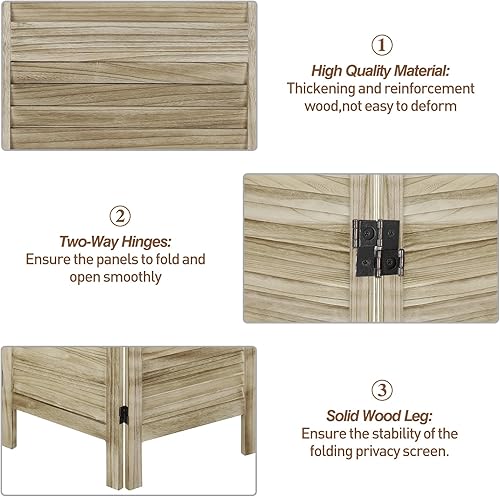 ①

High Quality Material:
Thickening and reinforcement wood,not easy to deform

②

Two-Way Hinges:
Ensure the panels to fold and open smoothly

③

Solid Wood Leg:
Ensure the stability of the folding privacy screen.