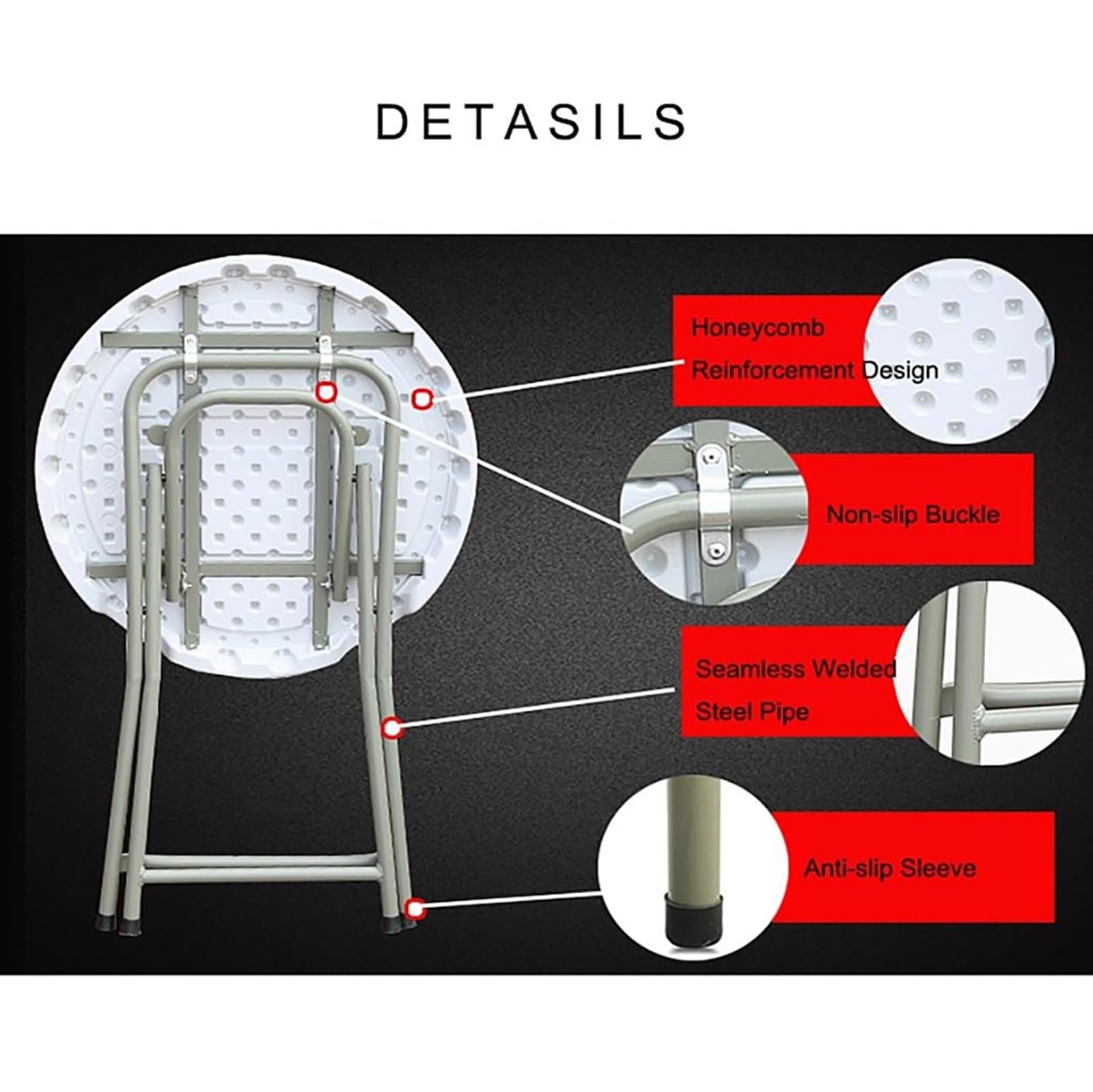 DETASILS

Honeycomb Reinforcement Design

Non-slip Buckle

Seamless Welded Steel Pipe

Anti-slip Sleeve