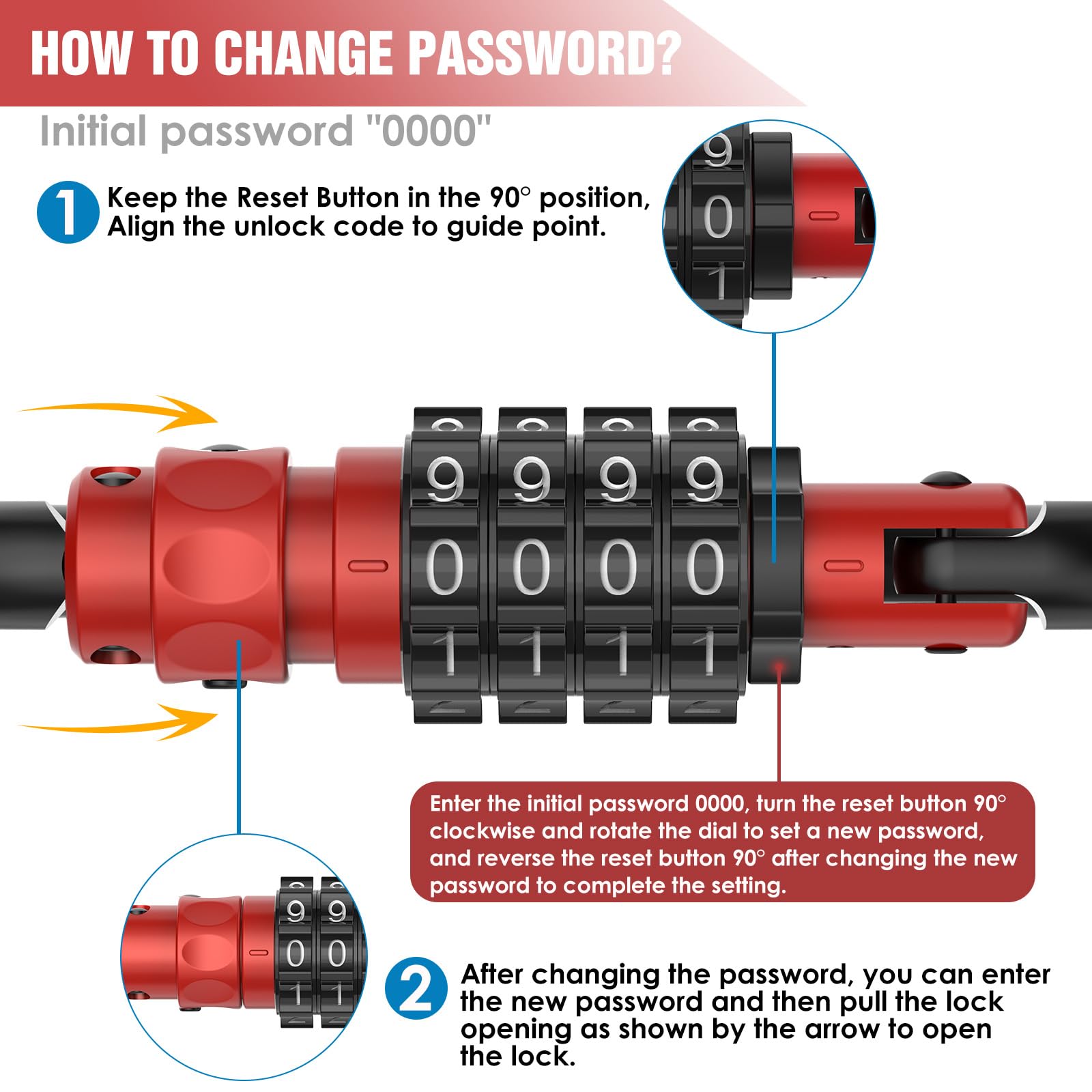 HOW TO CHANGE PASSWORD?

Initial password "0000"

1 Keep the Reset Button in the 90° position, Align the unlock code to guide point.

9
0
1

9 9 9 9
0 0 0 0
1 1 1 1

Enter the initial password 0000, turn the reset button 90° clockwise and rotate the dial to set a new password, and reverse the reset button 90° after changing the new password to complete the setting.

9 9
0 0
1 1

2 After changing the password, you can enter the new password and then pull the lock opening as shown by the arrow to open the lock.