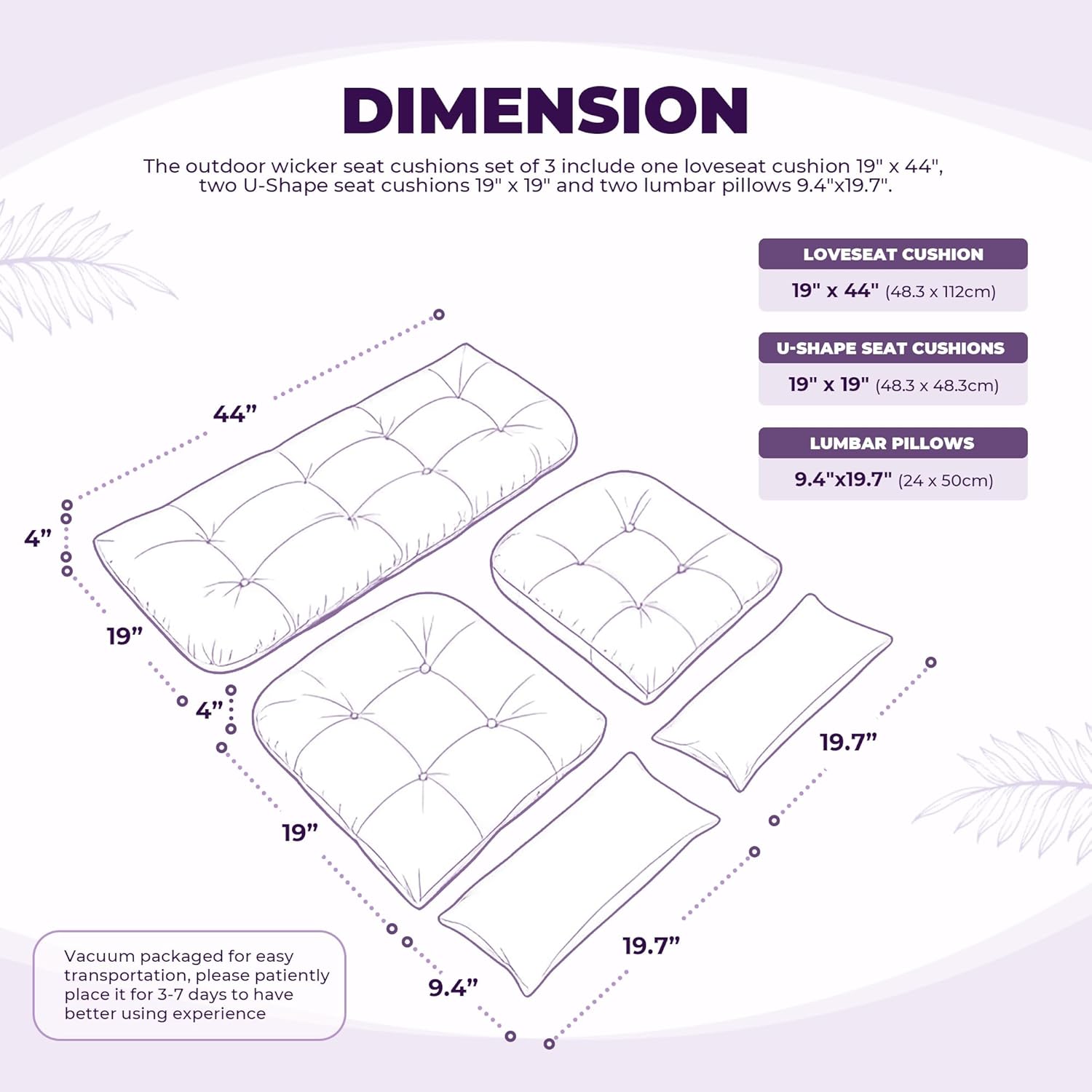 DIMENSION

The outdoor wicker seat cushions set of 3 include one loveseat cushion 19" x 44", two U-Shape seat cushions 19" x 19" and two lumbar pillows 9.4"x19.7".

LOVESEAT CUSHION
19" x 44" (48.3 x 112cm)

U-SHAPE SEAT CUSHIONS
19" x 19" (48.3 x 48.3cm)

LUMBAR PILLOWS
9.4"x19.7" (24 x 50cm)

44”
4”
19”
4”
19”
19.7”
19.7”
9.4”

Vacuum packaged for easy transportation, please patiently place it for 3-7 days to have better using experience