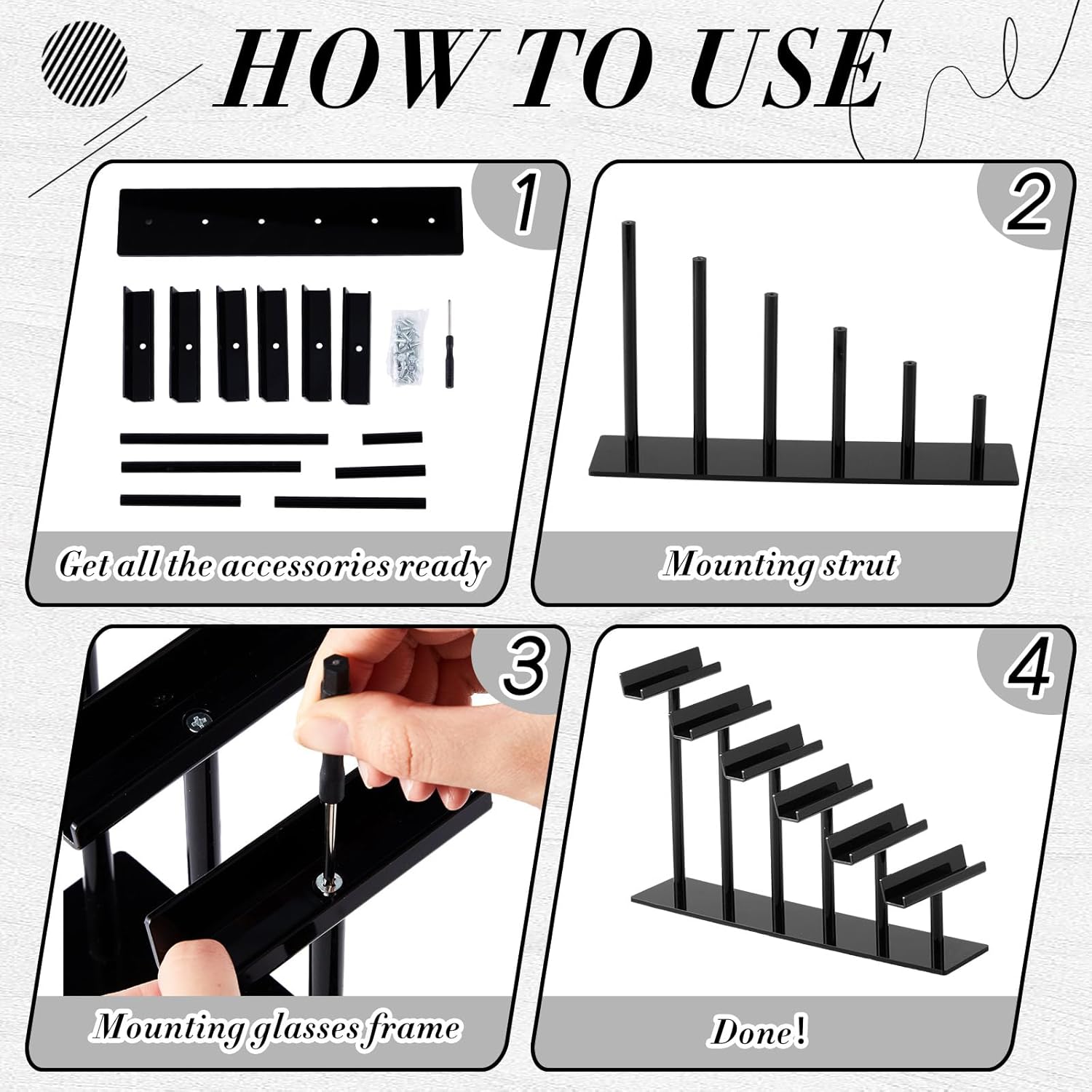 HOW TO USE

1

Get all the accessories ready

2

Mounting strut

3

Mounting glasses frame

4

Done!