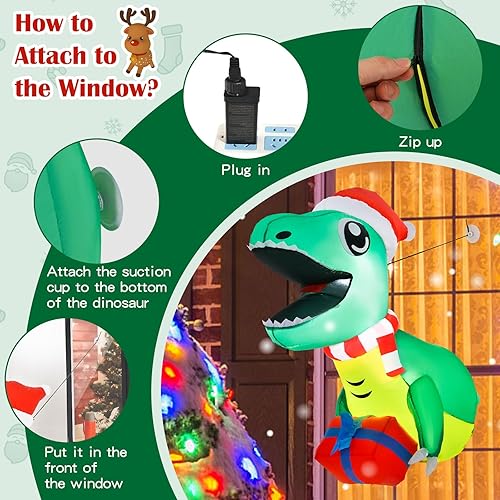 How to Attach to the Window?

Plug in

Zip up

Attach the suction cup to the bottom of the dinosaur

Put it in the front of the window