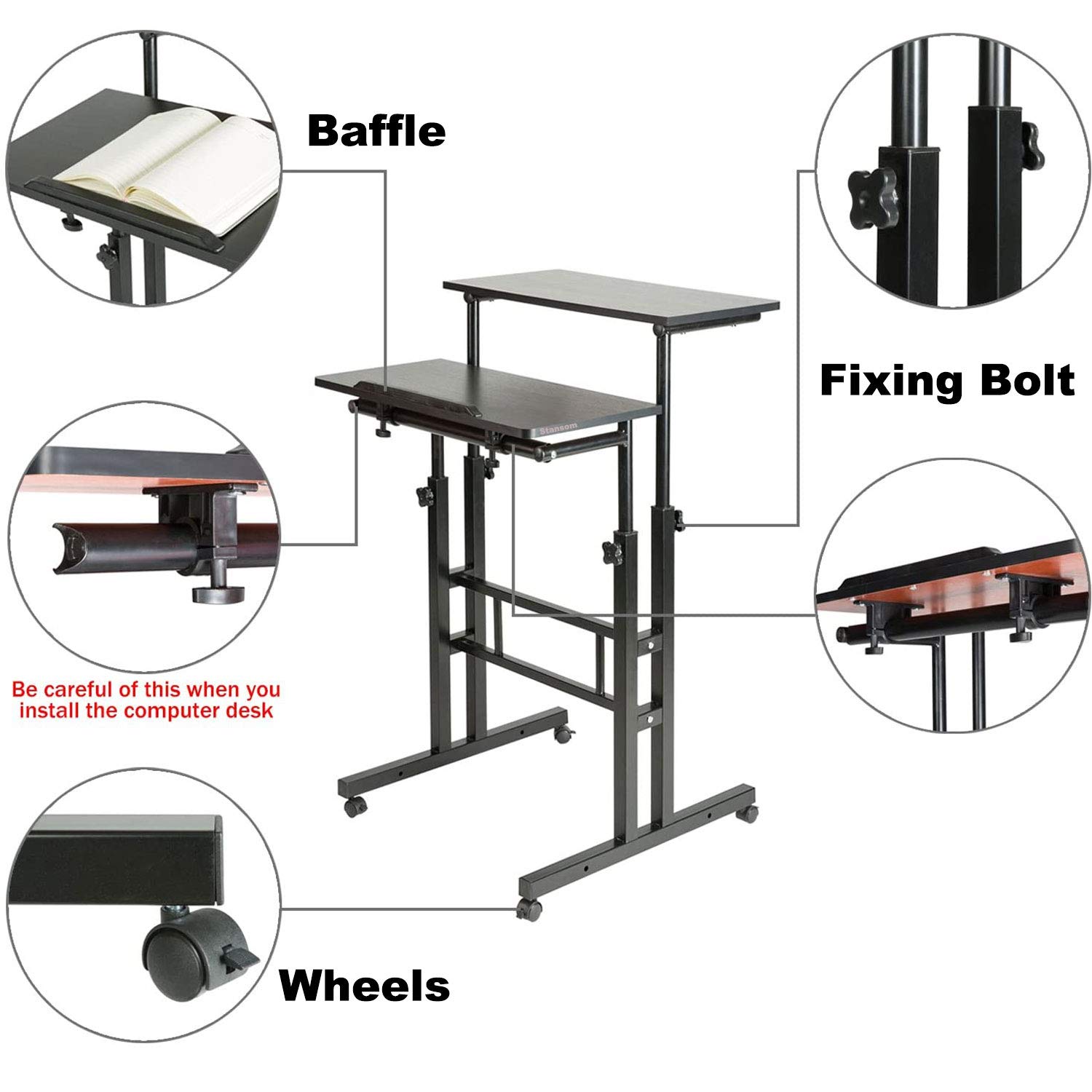 Baffle

Fixing Bolt

Stansom

Be careful of this when you install the computer desk

Wheels