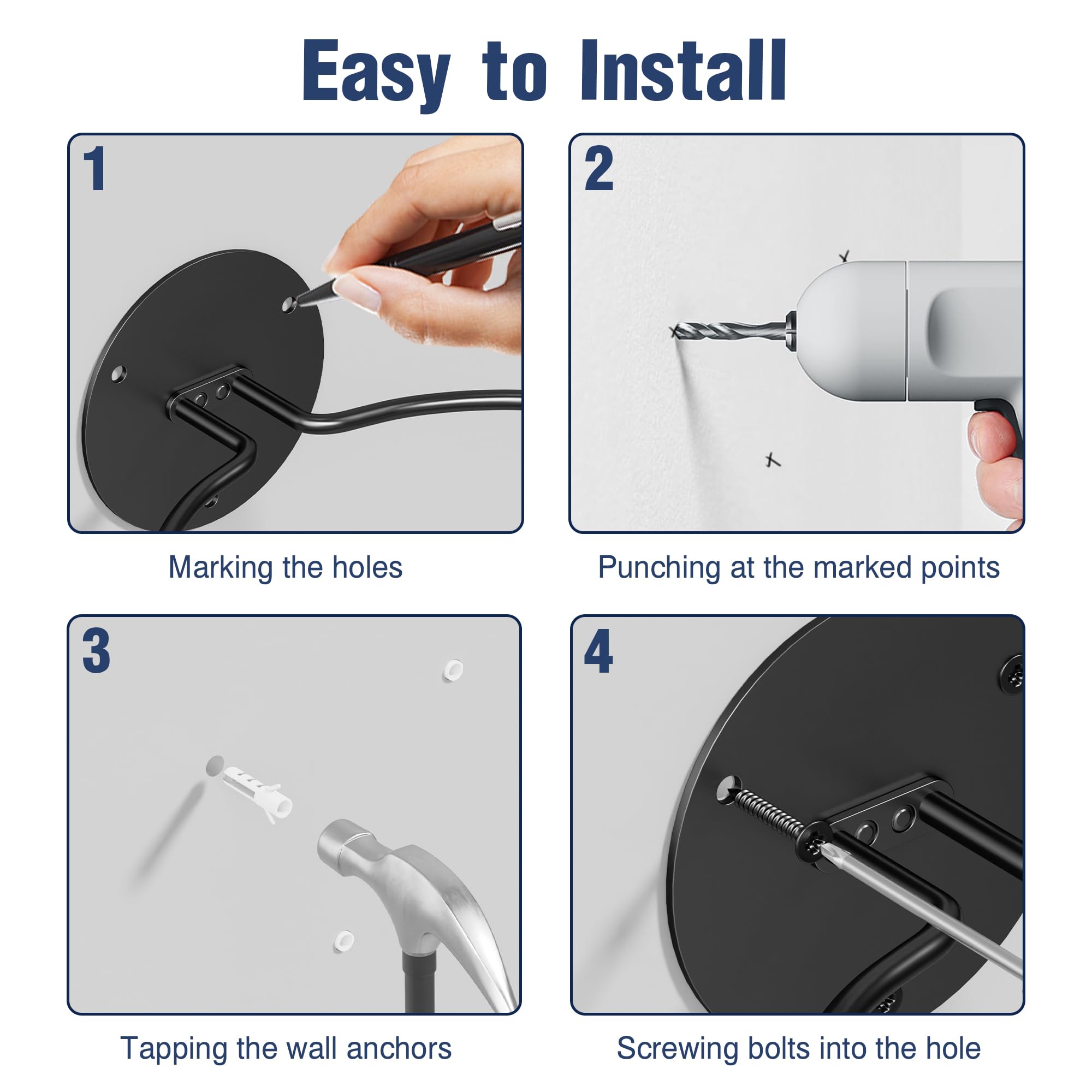 Easy to Install

1

Marking the holes

2

Punching at the marked points

3

Tapping the wall anchors

4

Screwing bolts into the hole