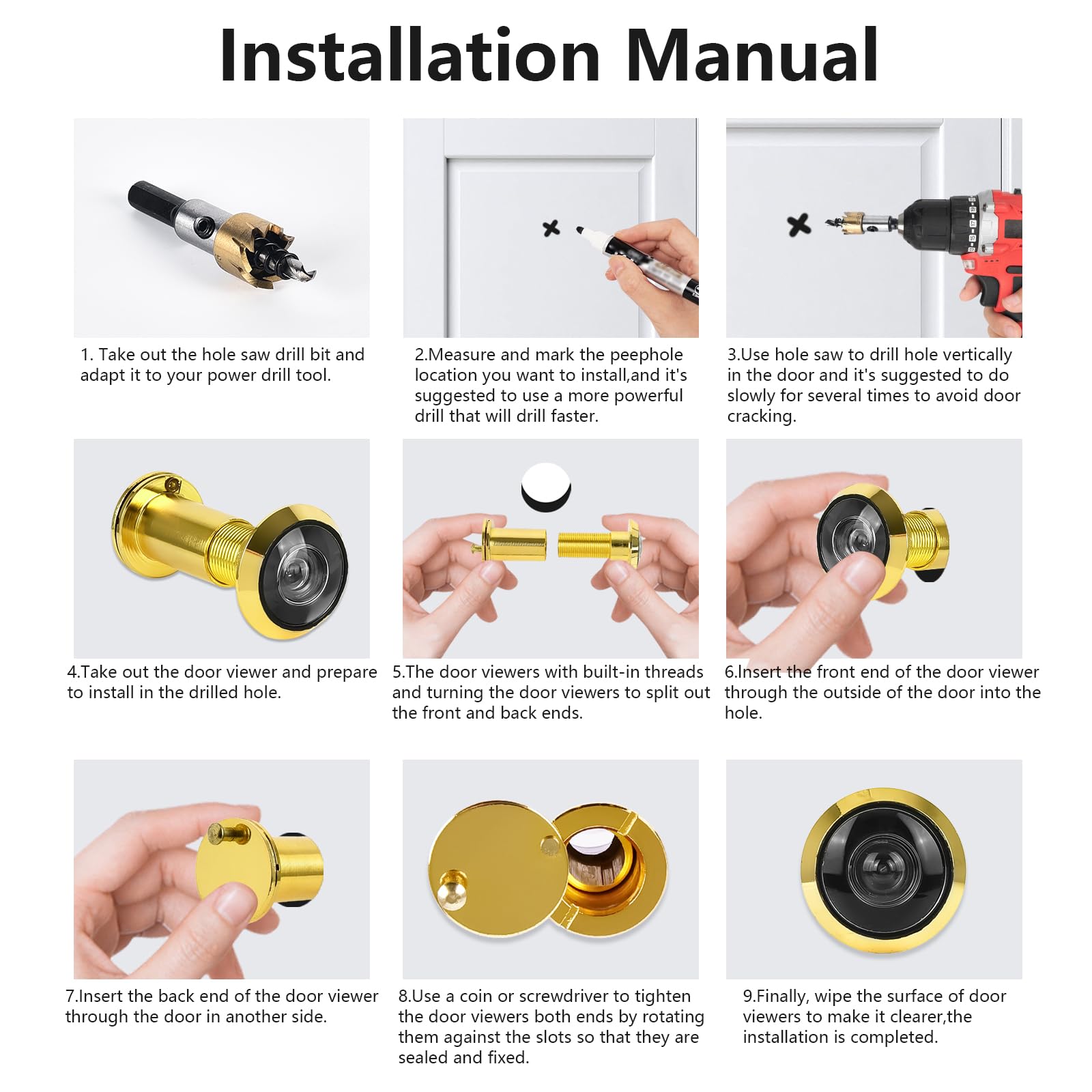 Installation Manual

1. Take out the hole saw drill bit and adapt it to your power drill tool.

2.Measure and mark the peephole location you want to install,and it's suggested to use a more powerful drill that will drill faster.

3.Use hole saw to drill hole vertically in the door and it's suggested to do slowly for several times to avoid door cracking.

4.Take out the door viewer and prepare to install in the drilled hole.

5.The door viewers with built-in threads and turning the door viewers to split out the front and back ends.

6.Insert the front end of the door viewer through the outside of the door into the hole.

7.Insert the back end of the door viewer through the door in another side.

8.Use a coin or screwdriver to tighten the door viewers both ends by rotating them against the slots so that they are sealed and fixed.

9.Finally, wipe the surface of door viewers to make it clearer,the installation is completed.