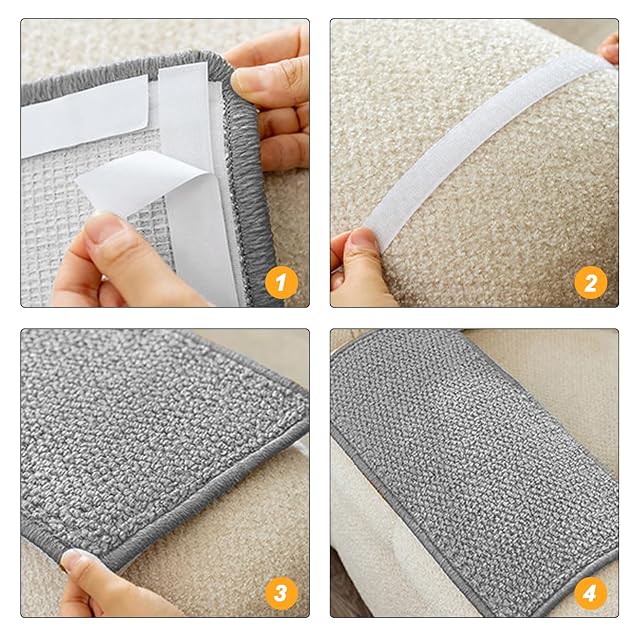 1

2

3

4