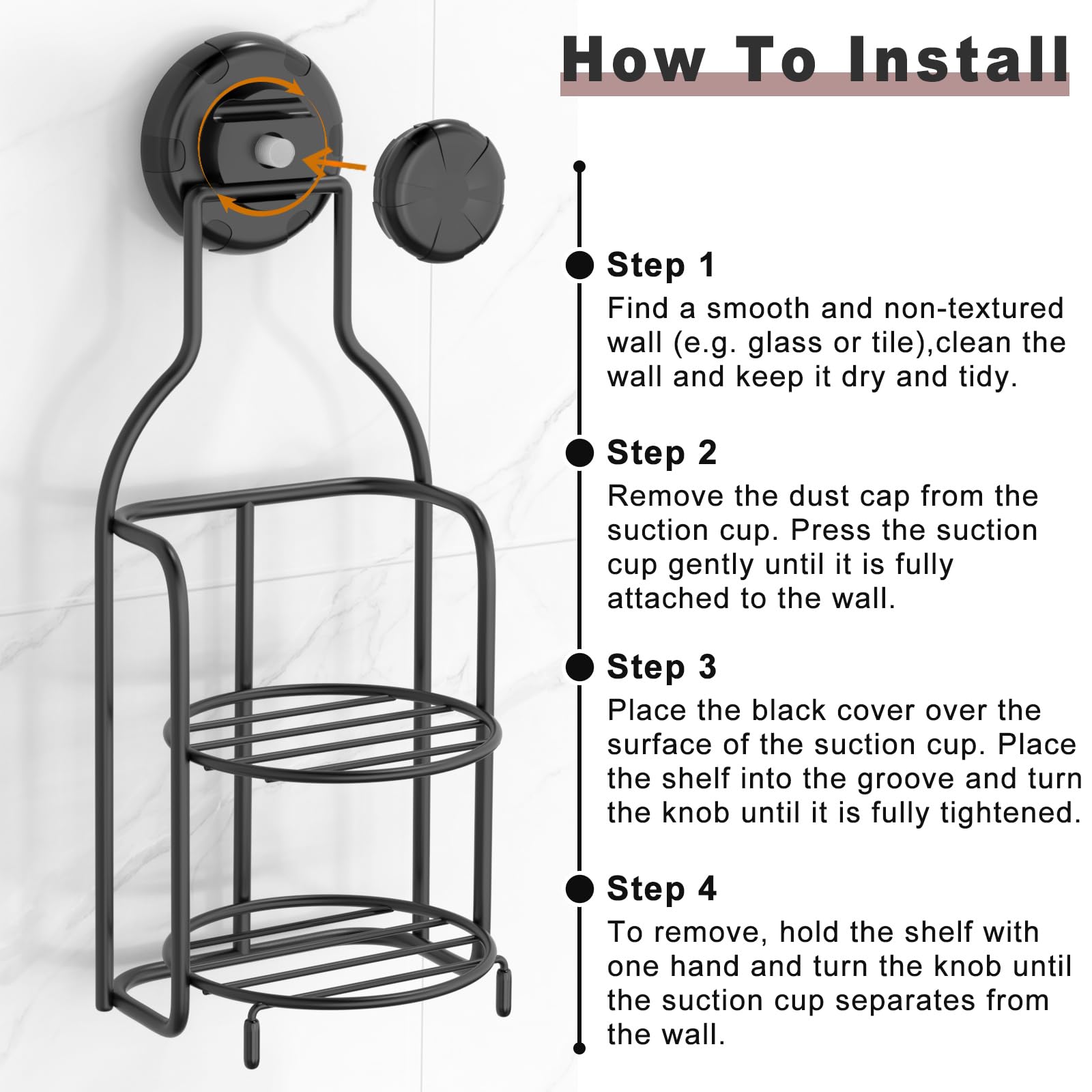 How To Install

Step 1
Find a smooth and non-textured wall (e.g. glass or tile),clean the wall and keep it dry and tidy.

Step 2
Remove the dust cap from the suction cup. Press the suction cup gently until it is fully attached to the wall.

Step 3
Place the black cover over the surface of the suction cup. Place the shelf into the groove and turn the knob until it is fully tightened.

Step 4
To remove, hold the shelf with one hand and turn the knob until the suction cup separates from the wall.