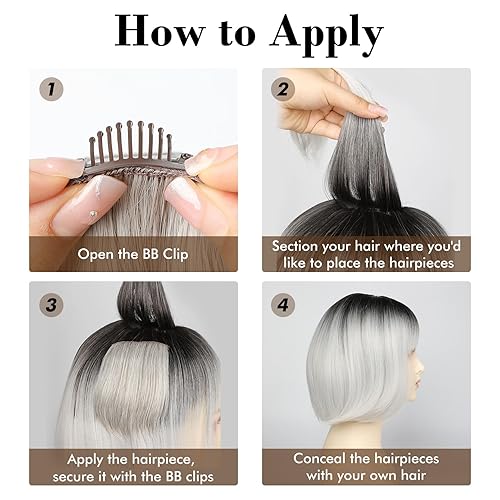 How to Apply

1

Open the BB Clip

2

Section your hair where you'd like to place the hairpieces

3

Apply the hairpiece, secure it with the BB clips

4

Conceal the hairpieces with your own hair