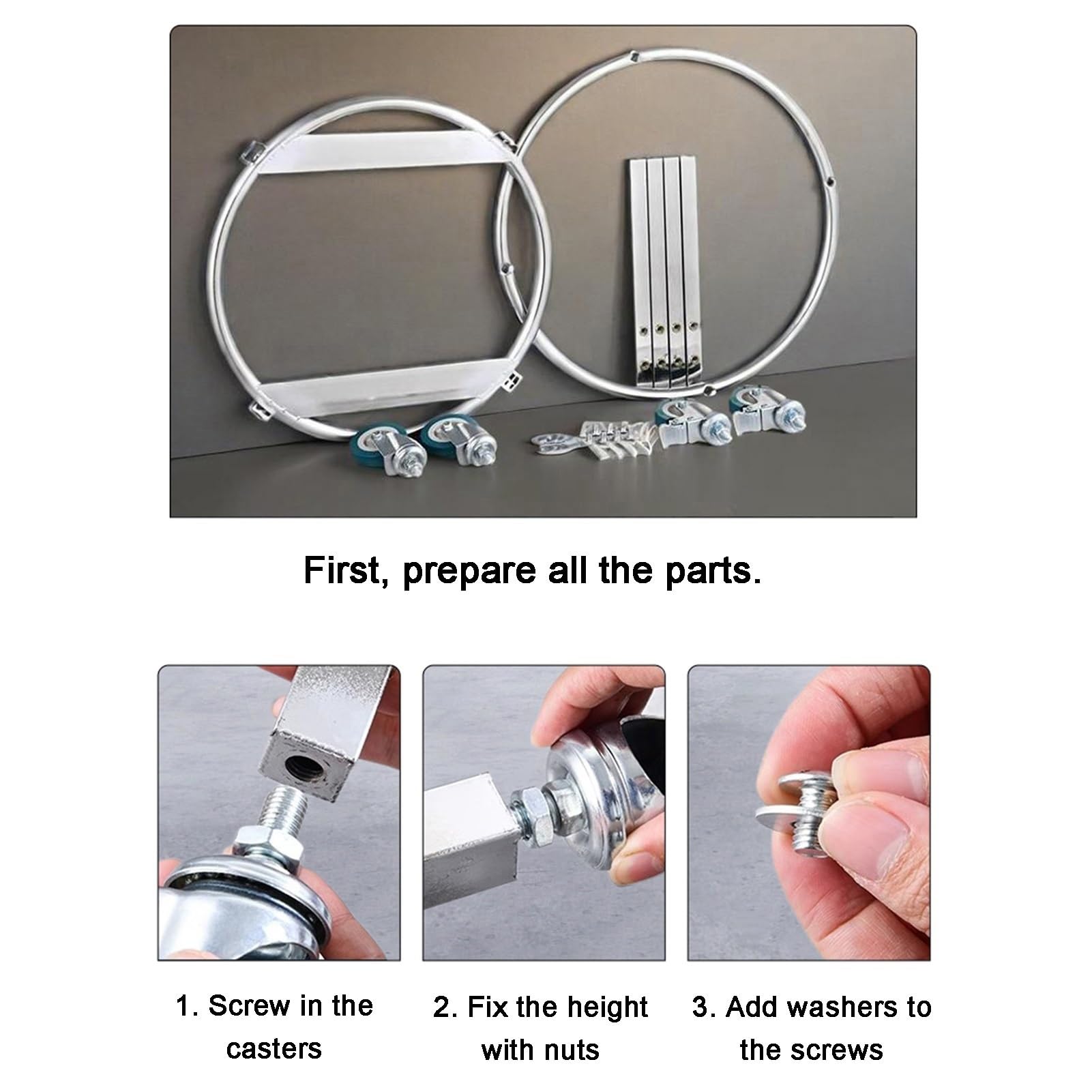 First, prepare all the parts.

1. Screw in the casters

2. Fix the height with nuts

3. Add washers to the screws