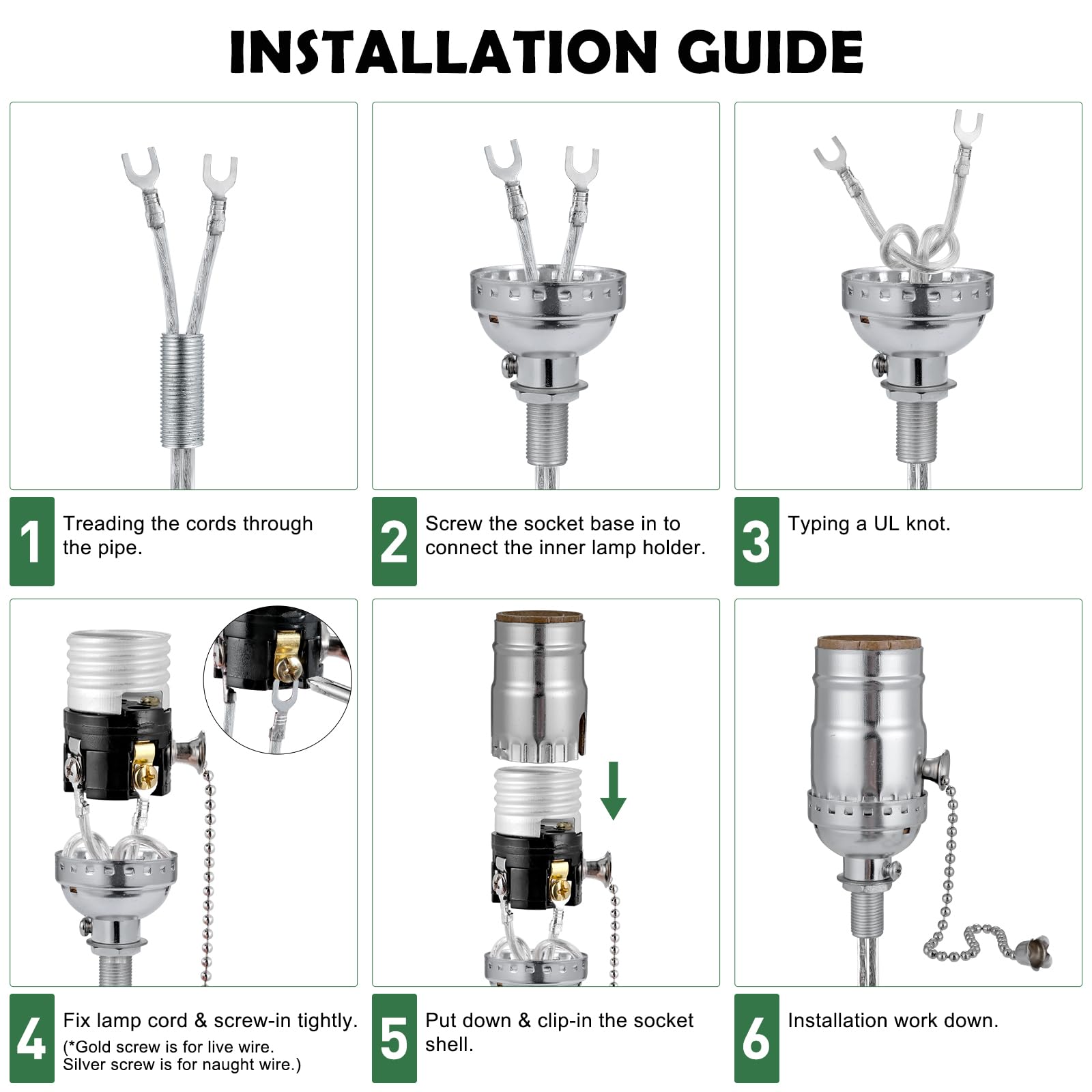 INSTALLATION GUIDE

1 Treading the cords through the pipe.

2 Screw the socket base in to connect the inner lamp holder.

3 Typing a UL knot.

4 Fix lamp cord & screw-in tightly.
(*Gold screw is for live wire.
Silver screw is for naught wire.)

5 Put down & clip-in the socket shell.

6 Installation work down.