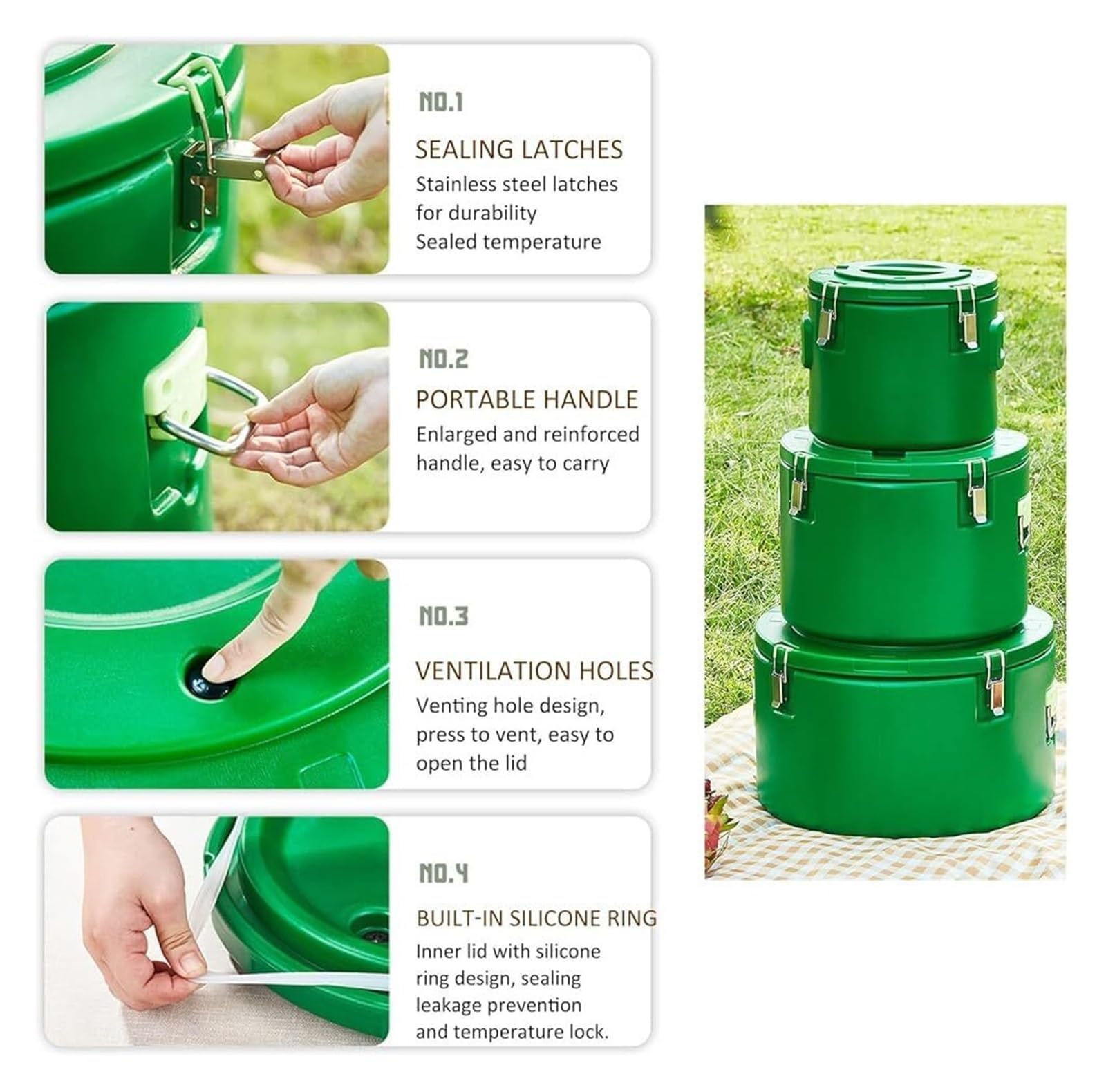 NO.1

SEALING LATCHES

Stainless steel latches for durability
Sealed temperature

NO.2

PORTABLE HANDLE

Enlarged and reinforced handle, easy to carry

NO.3

VENTILATION HOLES

Venting hole design, press to vent, easy to open the lid

NO.4

BUILT-IN SILICONE RING

Inner lid with silicone ring design, sealing leakage prevention and temperature lock.