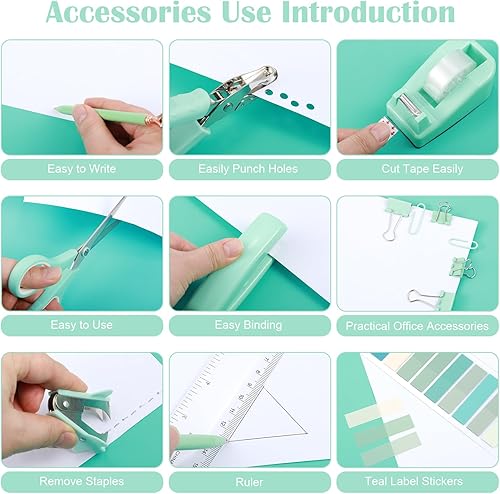 Accessories Use Introduction

Easy to Write

Easily Punch Holes

Cut Tape Easily

Easy to Use

Easy Binding

Practical Office Accessories

Remove Staples

Ruler

Teal Label Stickers