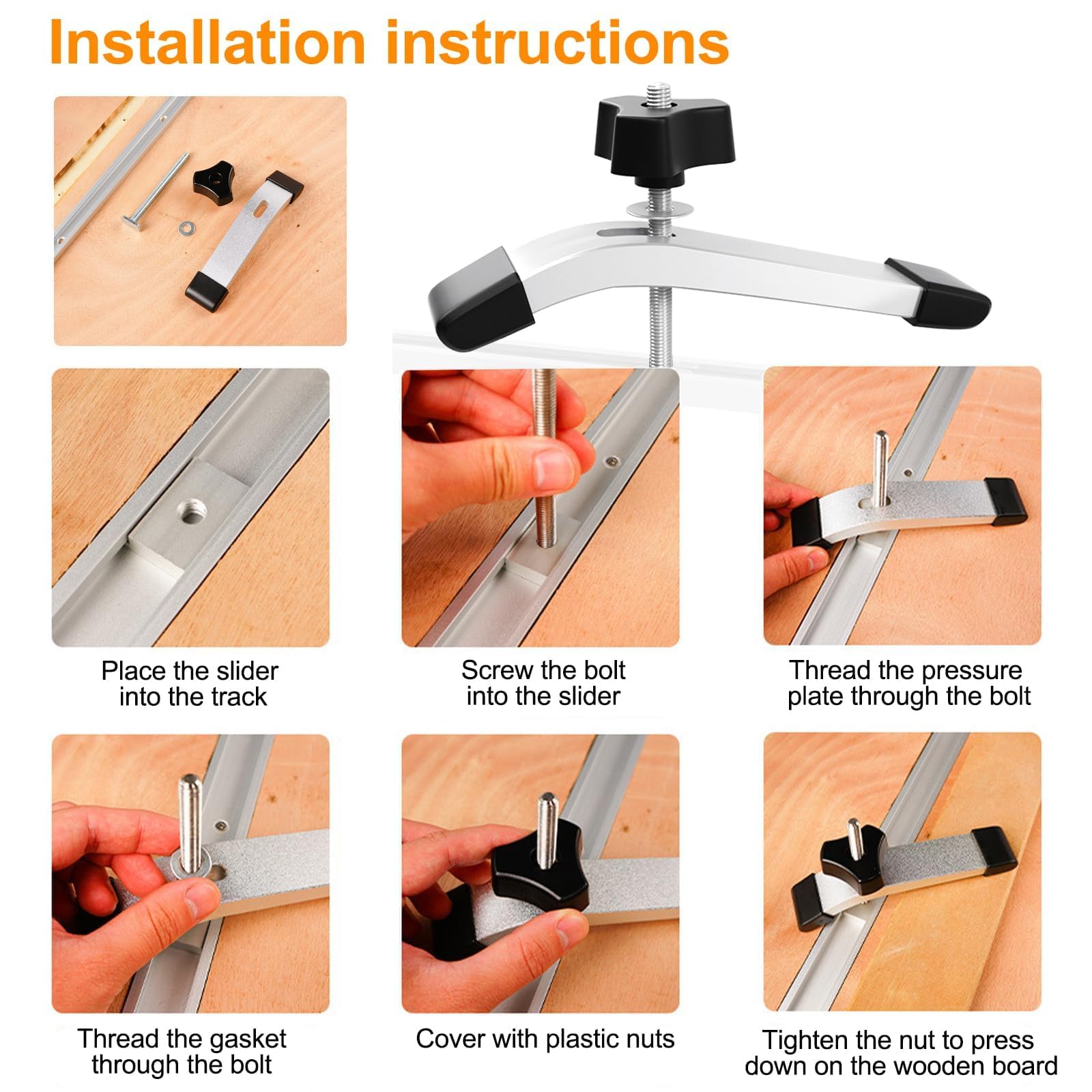 Installation instructions

Place the slider into the track

Screw the bolt into the slider

Thread the pressure plate through the bolt

Thread the gasket through the bolt

Cover with plastic nuts

Tighten the nut to press down on the wooden board