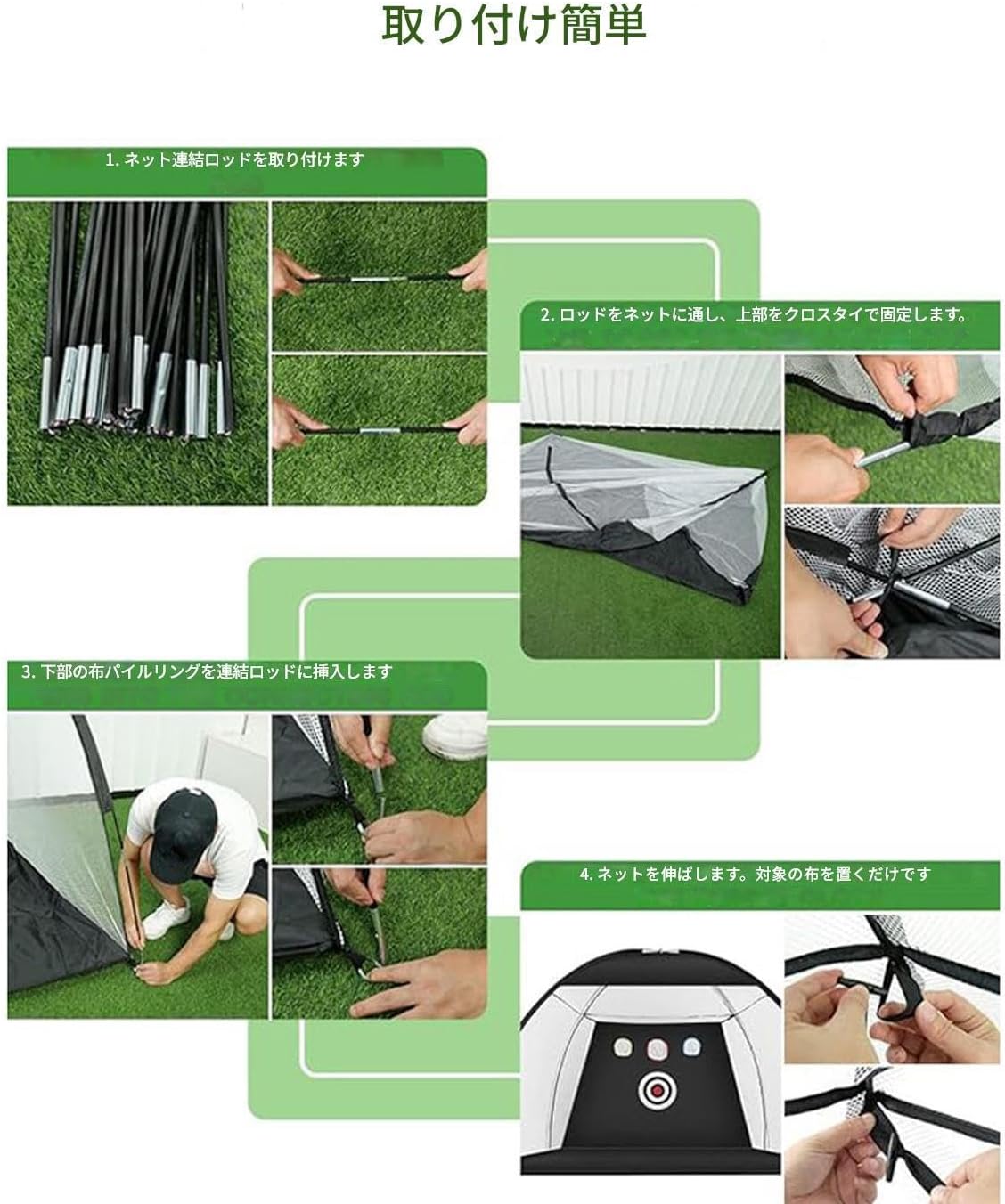 取り付け簡単

1. ネット連結ロッドを取り付けます

2. ロッドをネットに通し、上部をクロスタイで固定します。

3. 下部の布パイルリングを連結ロッドに挿入します

4. ネットを伸ばします。対象の布を置くだけです