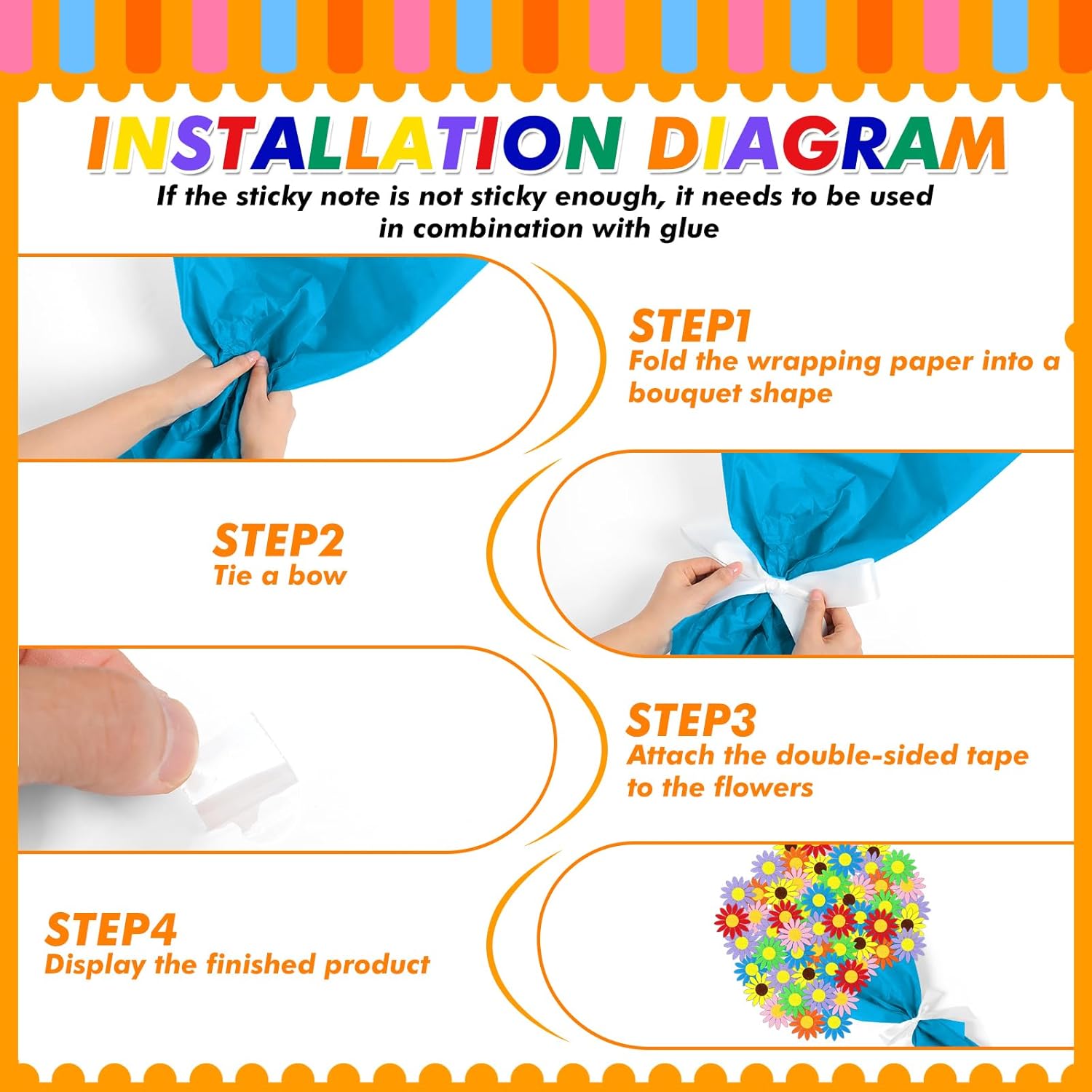 INSTALLATION DIAGRAM

If the sticky note is not sticky enough, it needs to be used in combination with glue

STEP1
Fold the wrapping paper into a bouquet shape

STEP2
Tie a bow

STEP3
Attach the double-sided tape to the flowers

STEP4
Display the finished product