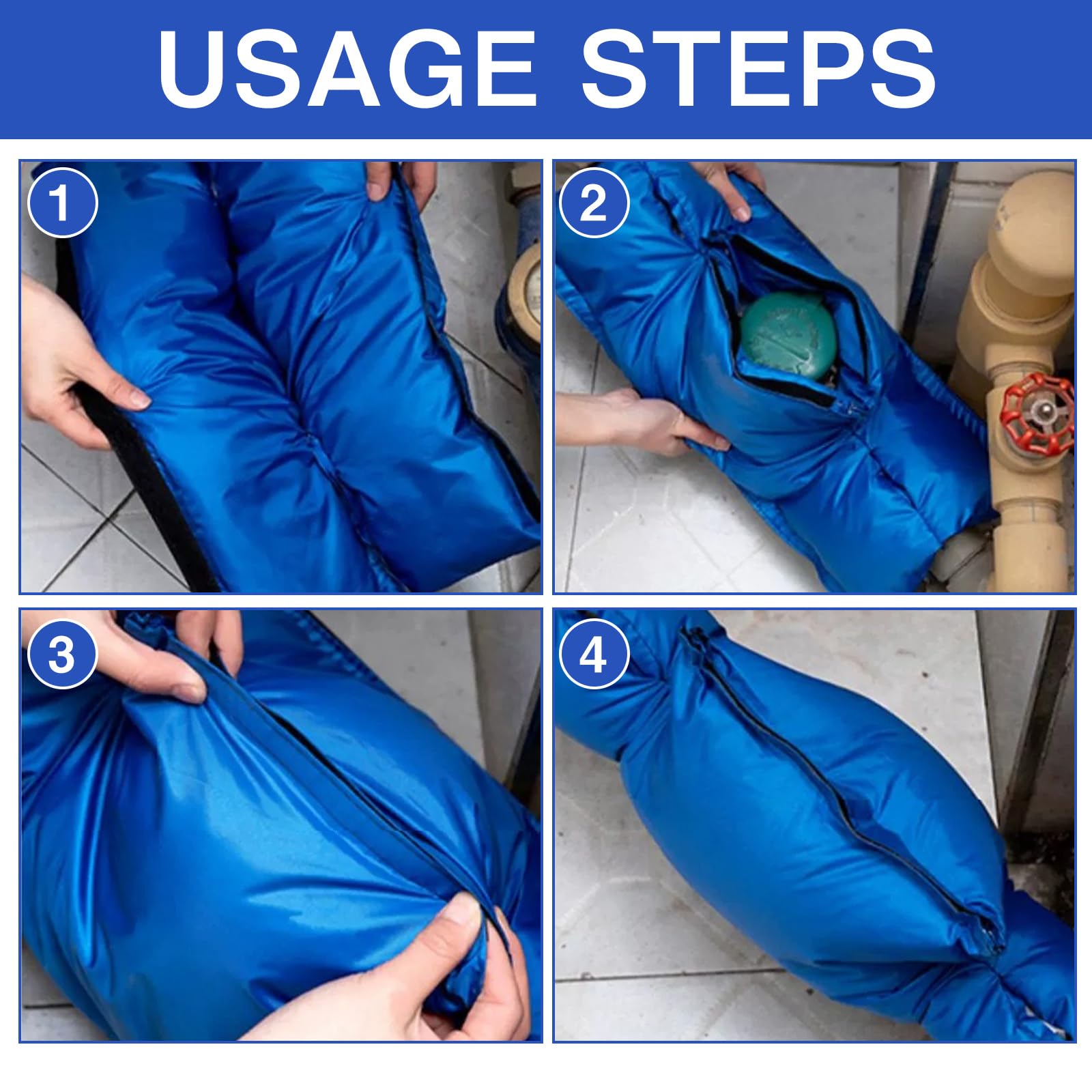 USAGE STEPS

1

2

3

4