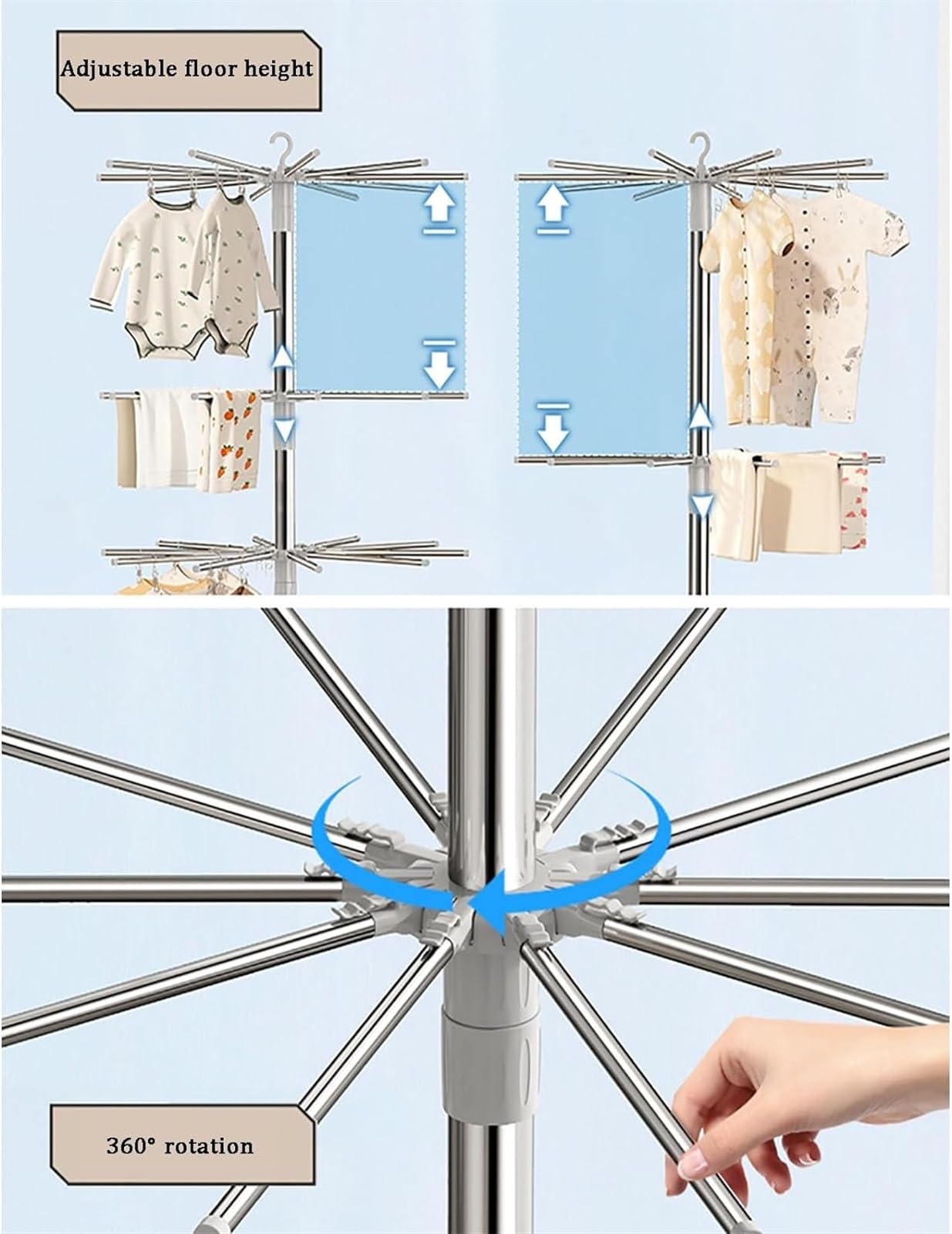 Adjustable floor height

360° rotation