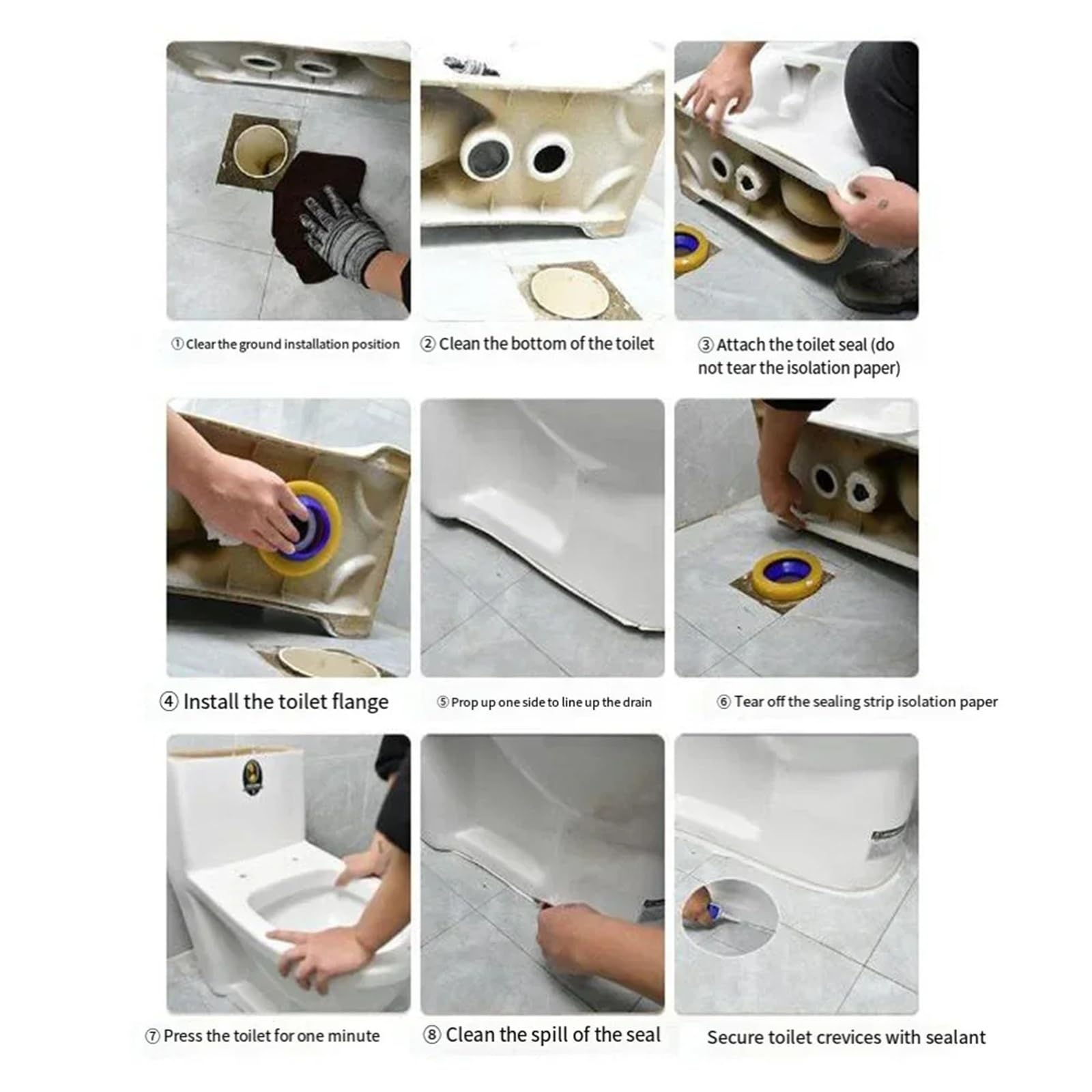 ① Clear the ground installation position

② Clean the bottom of the toilet

③ Attach the toilet seal (do not tear the isolation paper)

④ Install the toilet flange

⑤ Prop up one side to line up the drain

⑥ Tear off the sealing strip isolation paper

⑦ Press the toilet for one minute

⑧ Clean the spill of the seal

Secure toilet crevices with sealant