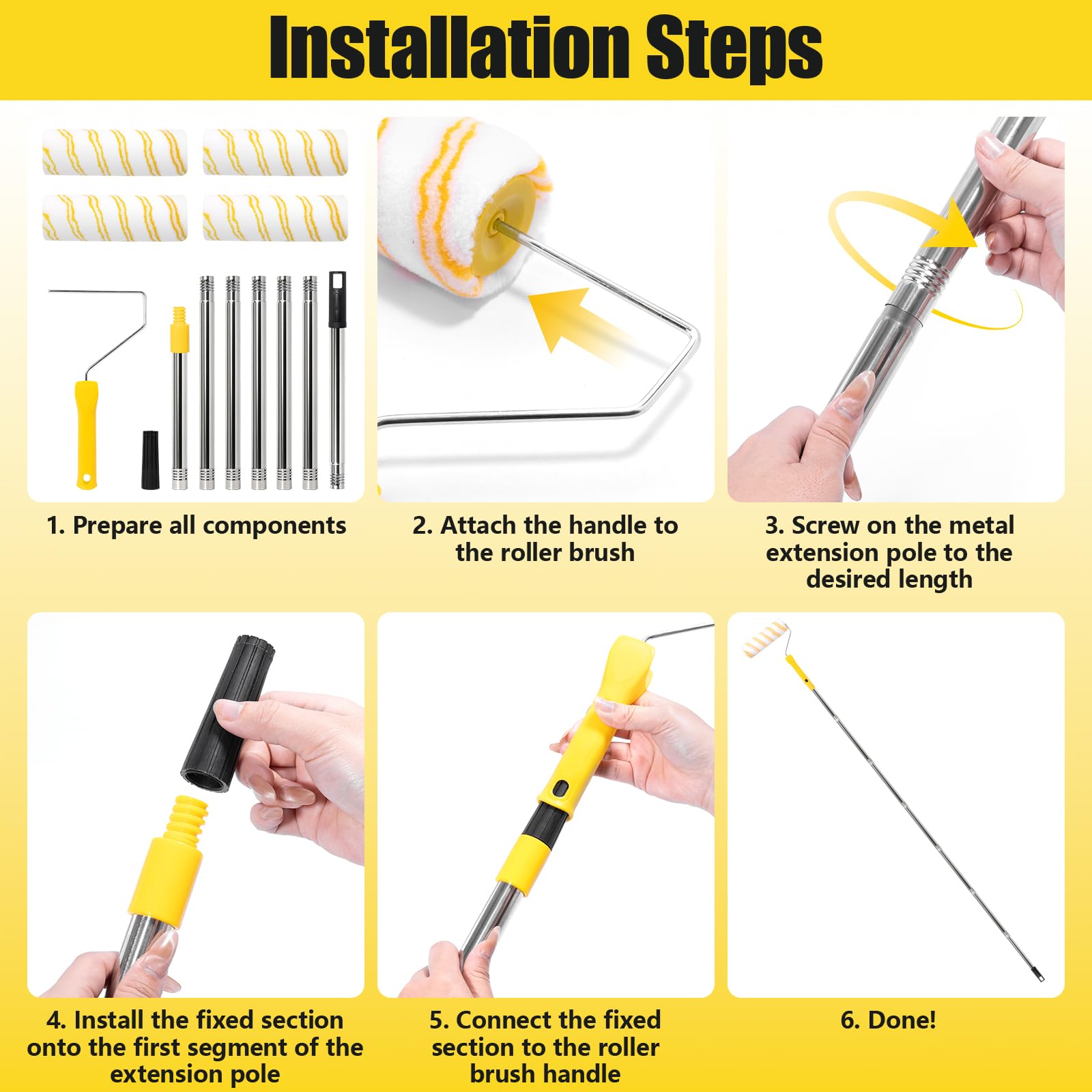 Installation Steps

1. Prepare all components

2. Attach the handle to the roller brush

3. Screw on the metal extension pole to the desired length

4. Install the fixed section onto the first segment of the extension pole

5. Connect the fixed section to the roller brush handle

6. Done!