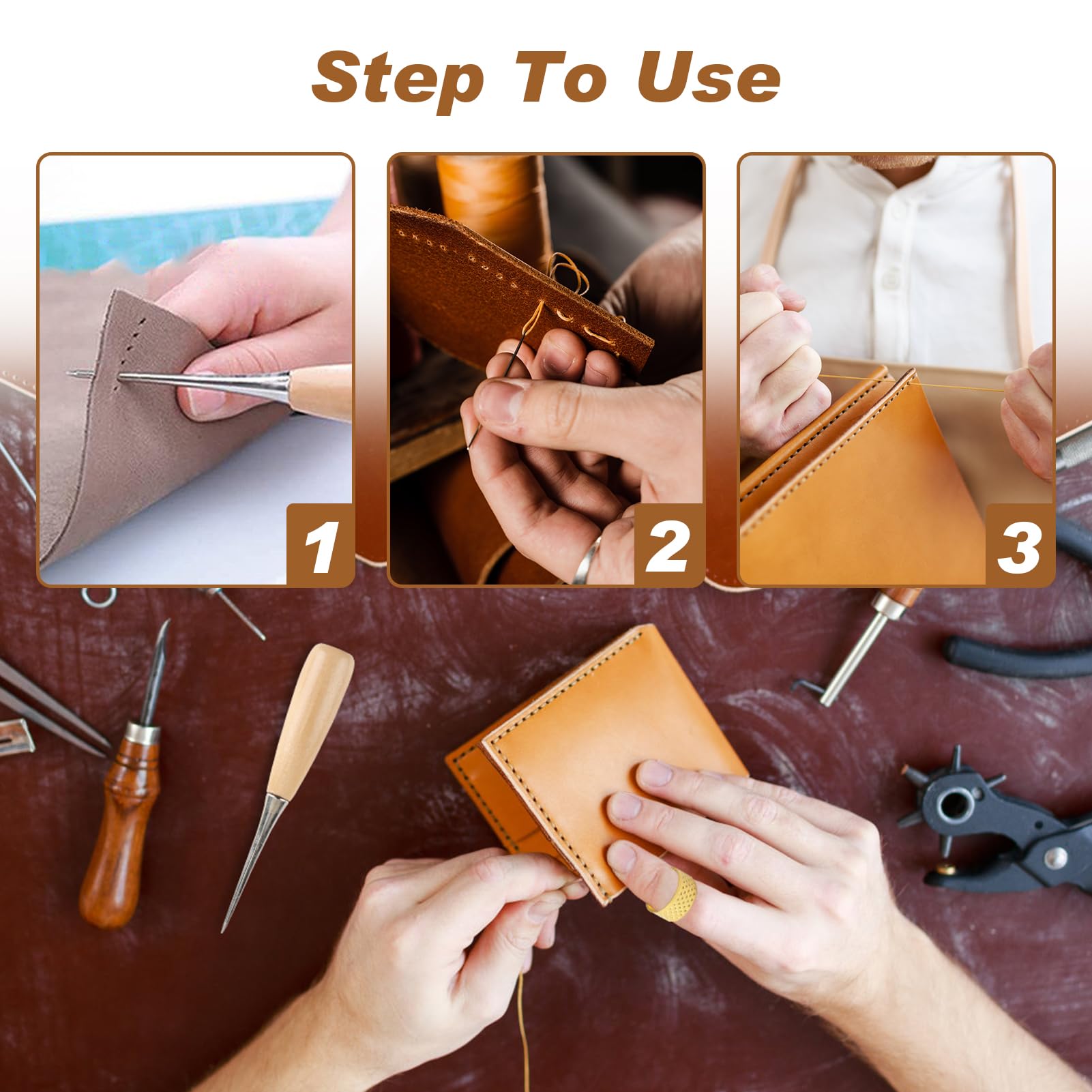 Step To Use

1

2

3