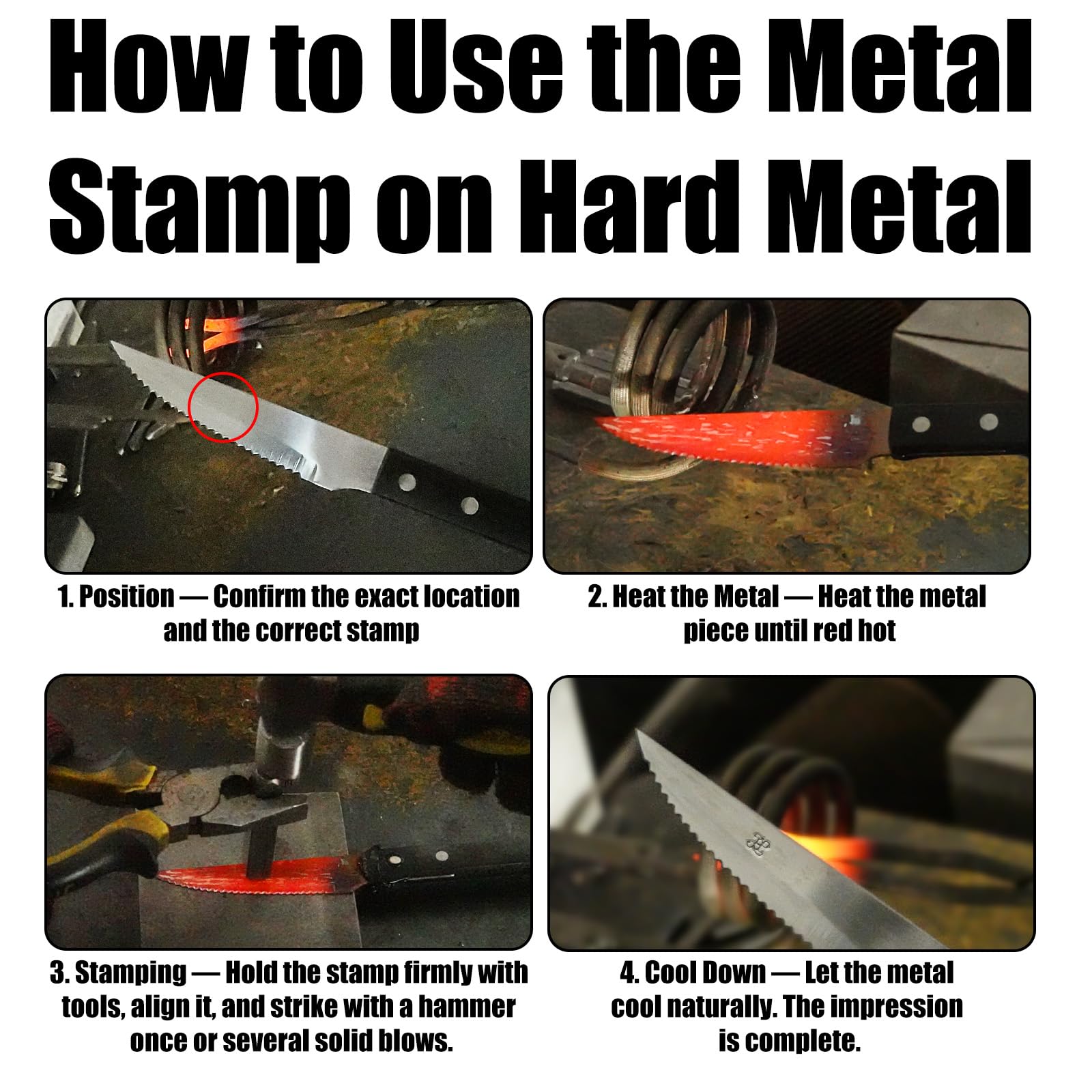 How to Use the Metal Stamp on Hard Metal

1. Position — Confirm the exact location and the correct stamp

2. Heat the Metal — Heat the metal piece until red hot

3. Stamping — Hold the stamp firmly with tools, align it, and strike with a hammer once or several solid blows.

4. Cool Down — Let the metal cool naturally. The impression is complete.