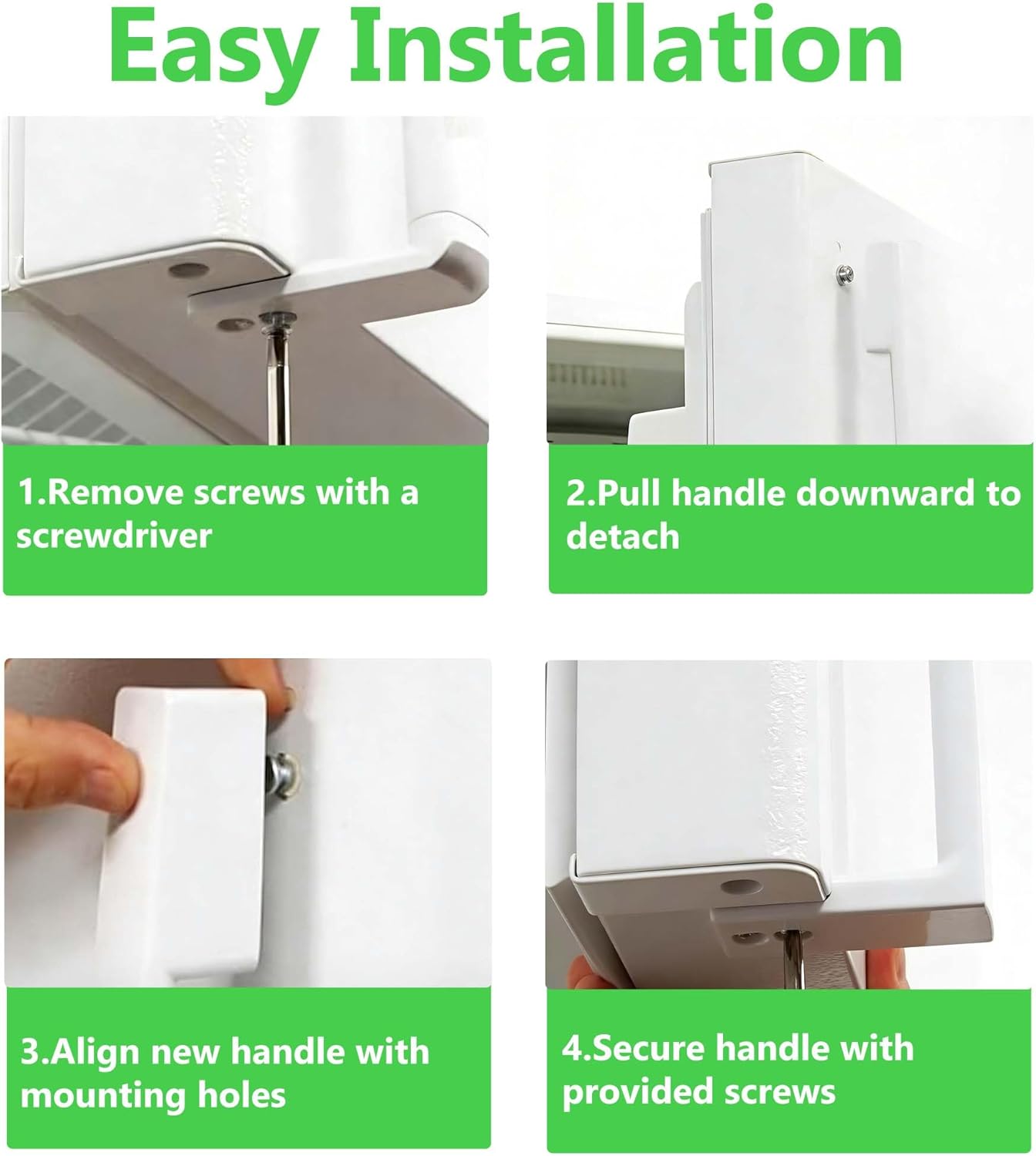 Easy Installation

1.Remove screws with a screwdriver

2.Pull handle downward to detach

3.Align new handle with mounting holes

4.Secure handle with provided screws