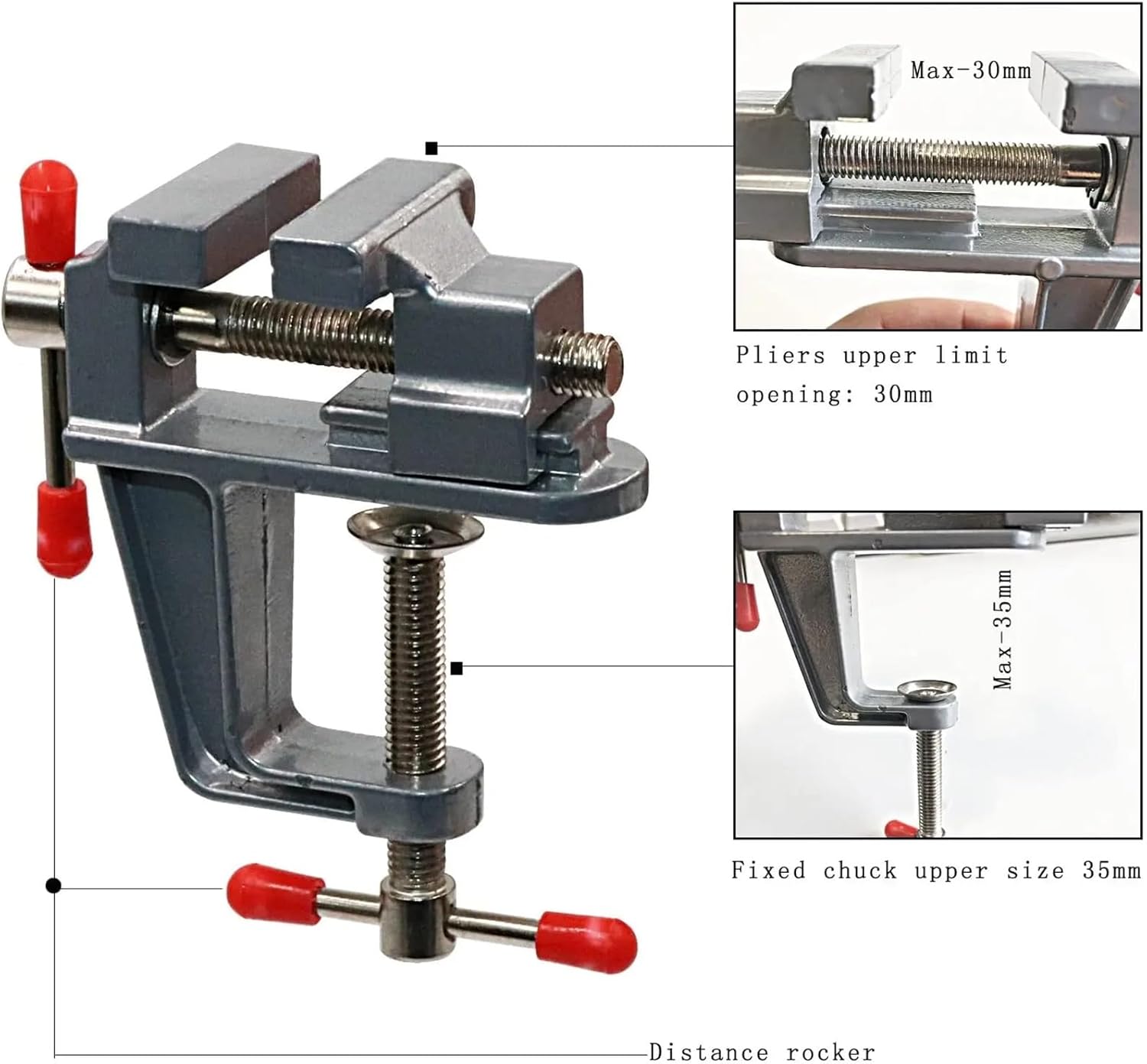 Max-30mm

Pliers upper limit opening: 30mm

Max-35mm

Fixed chuck upper size 35mm

Distance rocker