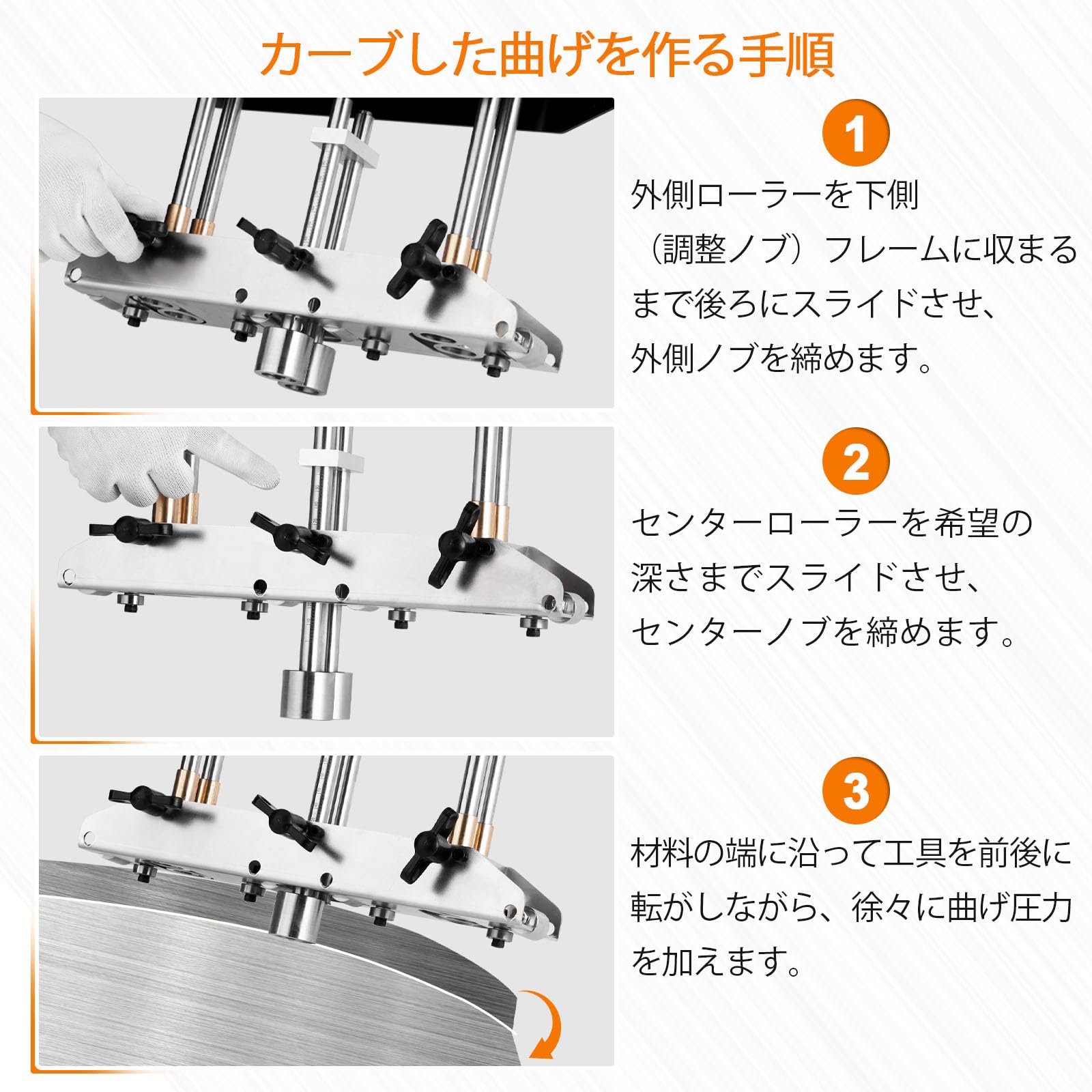 カーブした曲げを作る手順

1

外側ローラーを下側（調整ノブ）フレームに収まるまで後ろにスライドさせ、外側ノブを締めます。

2

センターローラーを希望の深さまでスライドさせ、センターノブを締めます。

3

材料の端に沿って工具を前後に転がしながら、徐々に曲げ圧力を加えます。