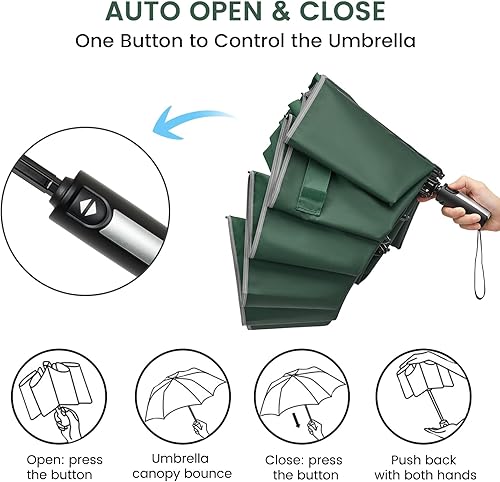 AUTO OPEN & CLOSE
One Button to Control the Umbrella

Open: press the button

Umbrella canopy bounce

Close: press the button

Push back with both hands