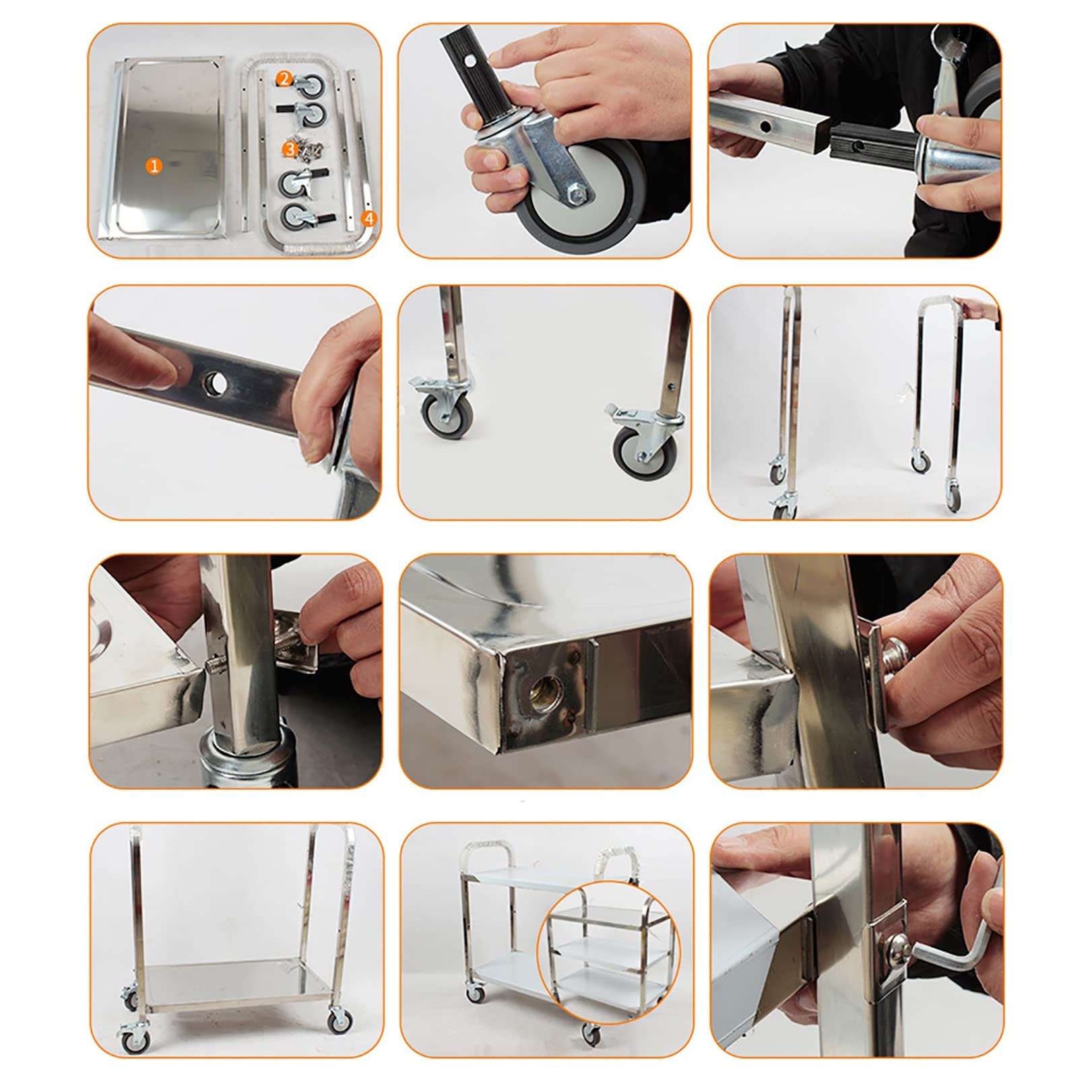 1
2
3
4