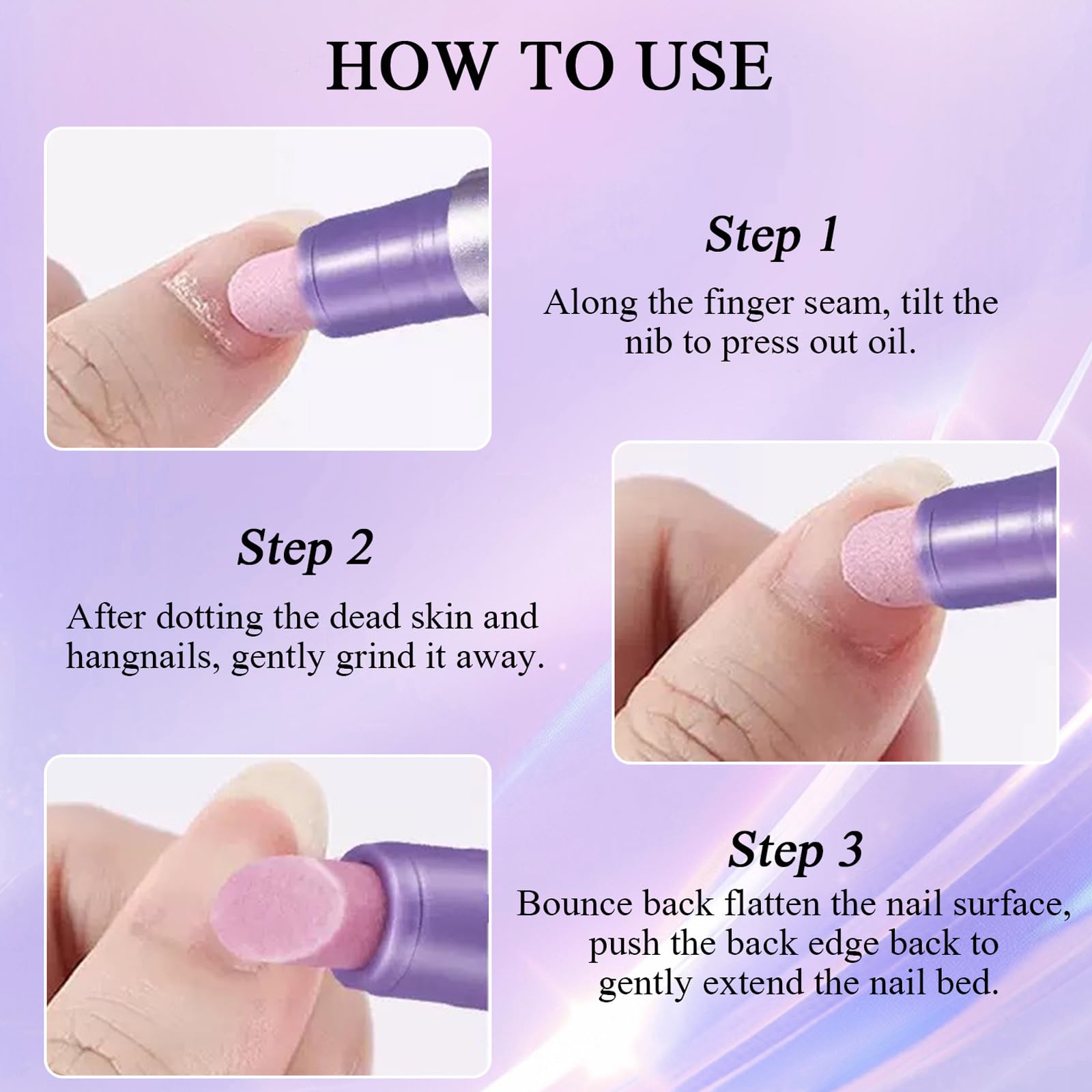 HOW TO USE

Step 1

Along the finger seam, tilt the nib to press out oil.

Step 2

After dotting the dead skin and hangnails, gently grind it away.

Step 3

Bounce back flatten the nail surface, push the back edge back to gently extend the nail bed.