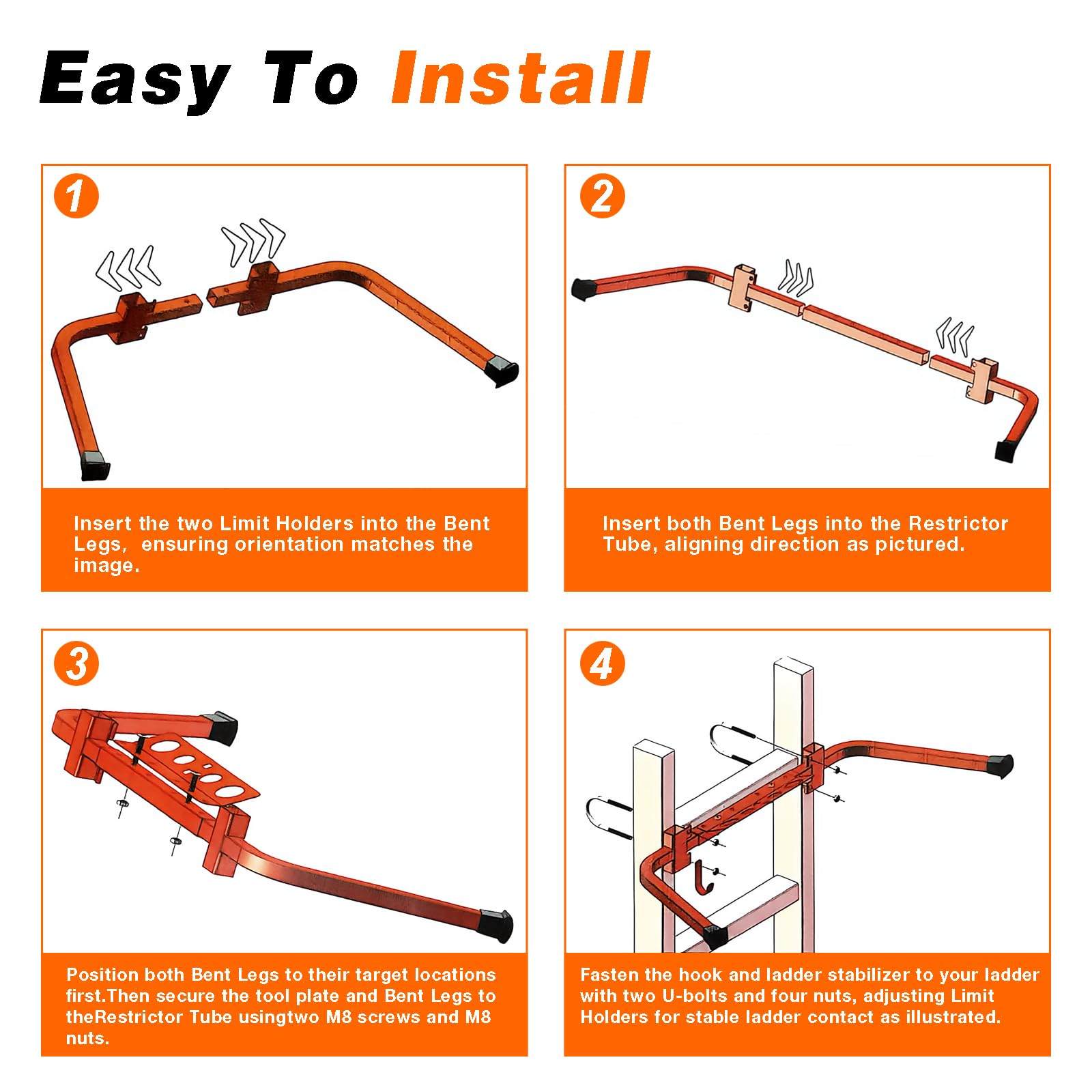 Easy To Install

1

Insert the two Limit Holders into the Bent Legs,  ensuring orientation matches the image.

2

Insert both Bent Legs into the Restrictor Tube, aligning direction as pictured.

3

Position both Bent Legs to their target locations first.Then secure the tool plate and Bent Legs to theRestrictor Tube usingtwo M8 screws and M8 nuts.

4

Fasten the hook and ladder stabilizer to your ladder with two U-bolts and four nuts, adjusting Limit Holders for stable ladder contact as illustrated.