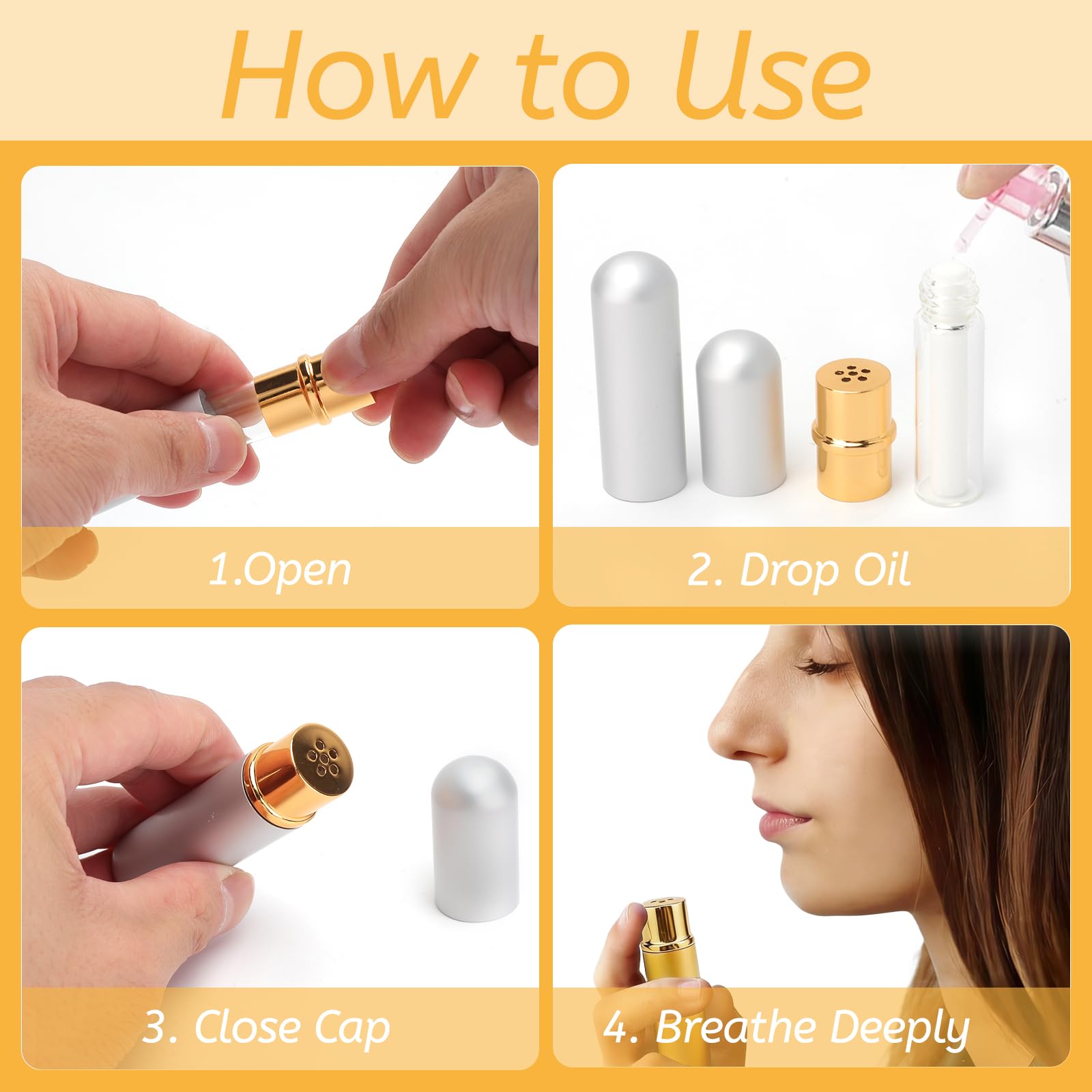 How to Use

1.Open

2. Drop Oil

3. Close Cap

4. Breathe Deeply