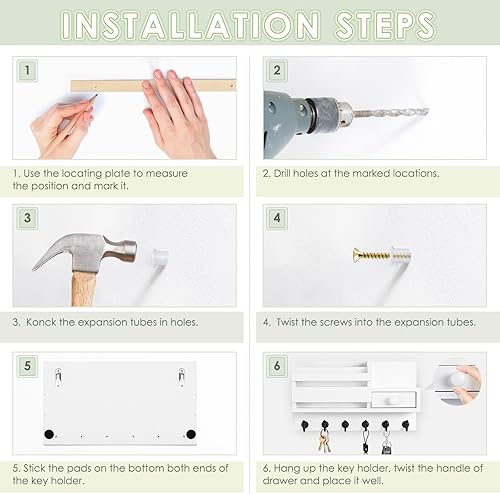 INSTALLATION STEPS

1

1. Use the locating plate to measure the position and mark it.

2

2. Drill holes at the marked locations.

3

3. Konck the expansion tubes in holes.

4

4. Twist the screws into the expansion tubes.

5

5. Stick the pads on the bottom both ends of the key holder.

6

6. Hang up the key holder, twist the handle of drawer and place it well.