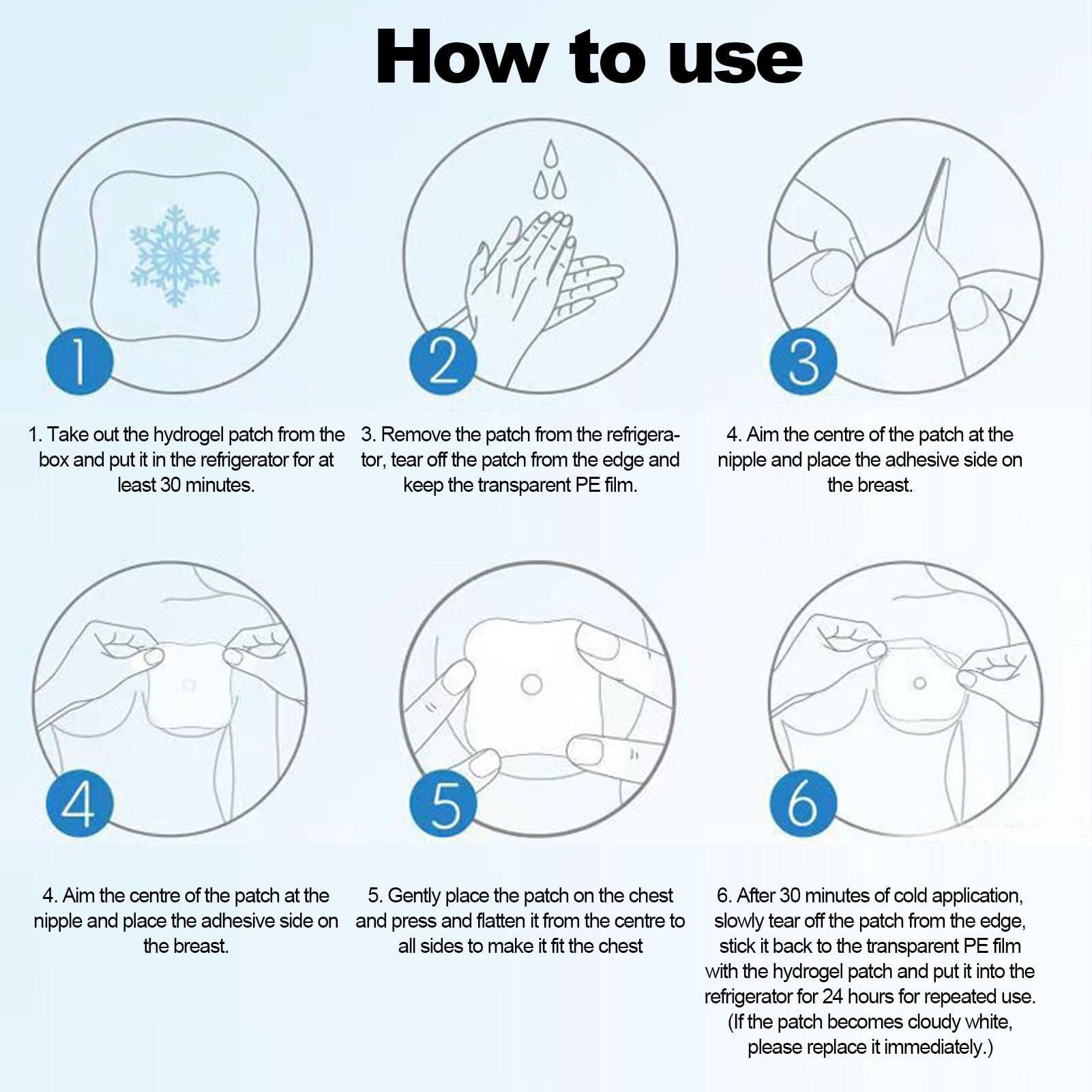 How to use

1

2

3

1. Take out the hydrogel patch from the box and put it in the refrigerator for at least 30 minutes.

3. Remove the patch from the refrigerator, tear off the patch from the edge and keep the transparent PE film.

4. Aim the centre of the patch at the nipple and place the adhesive side on the breast.

4

5

6

4. Aim the centre of the patch at the nipple and place the adhesive side on the breast.

5. Gently place the patch on the chest and press and flatten it from the centre to all sides to make it fit the chest

6. After 30 minutes of cold application, slowly tear off the patch from the edge, stick it back to the transparent PE film with the hydrogel patch and put it into the refrigerator for 24 hours for repeated use. (If the patch becomes cloudy white, please replace it immediately.)