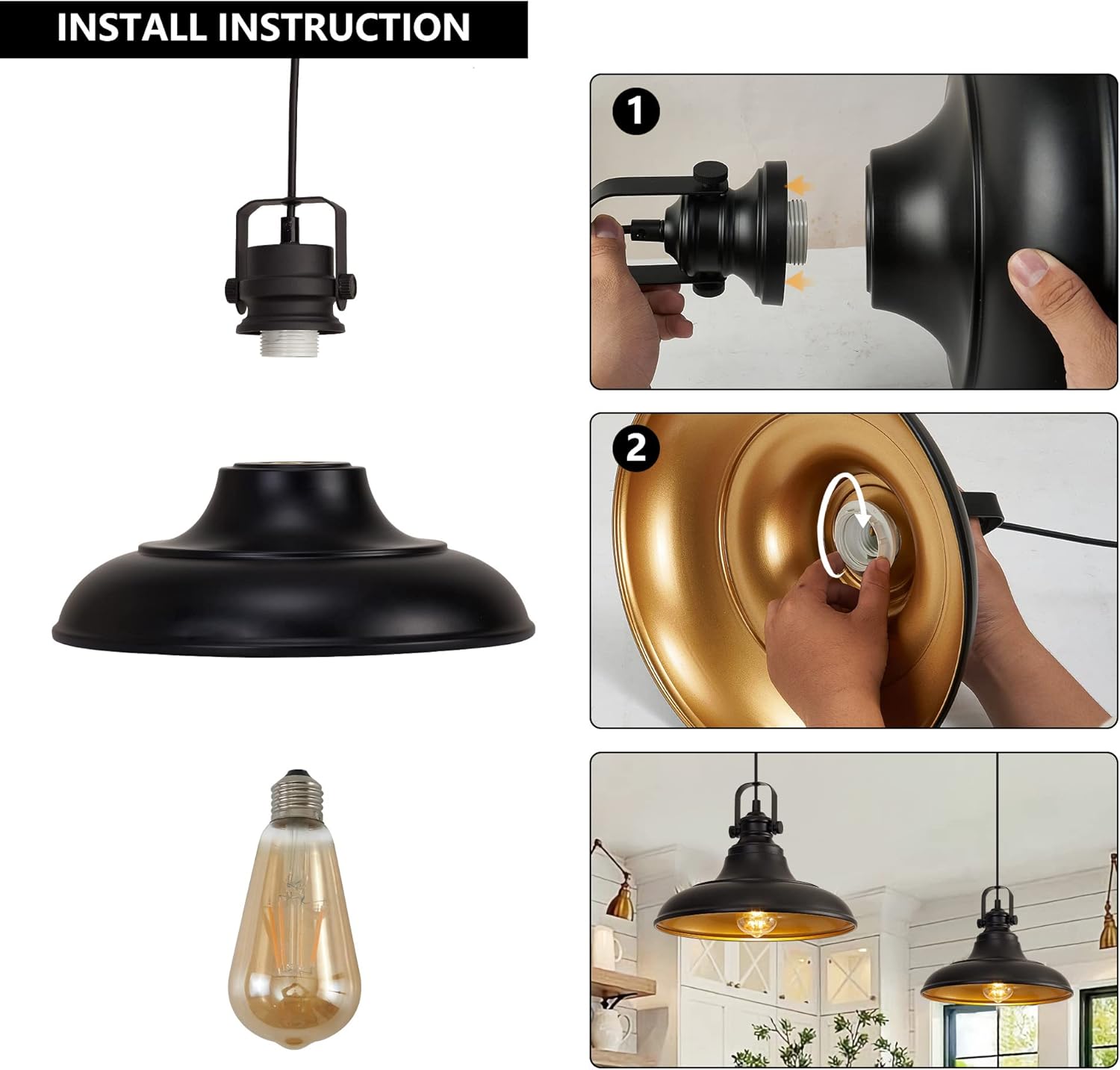 INSTALL INSTRUCTION

1

2