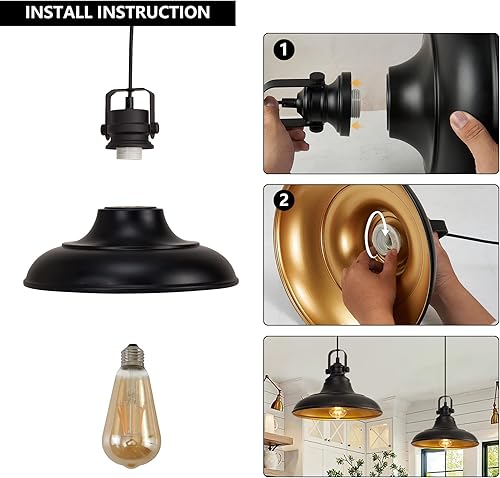 INSTALL INSTRUCTION

1

2