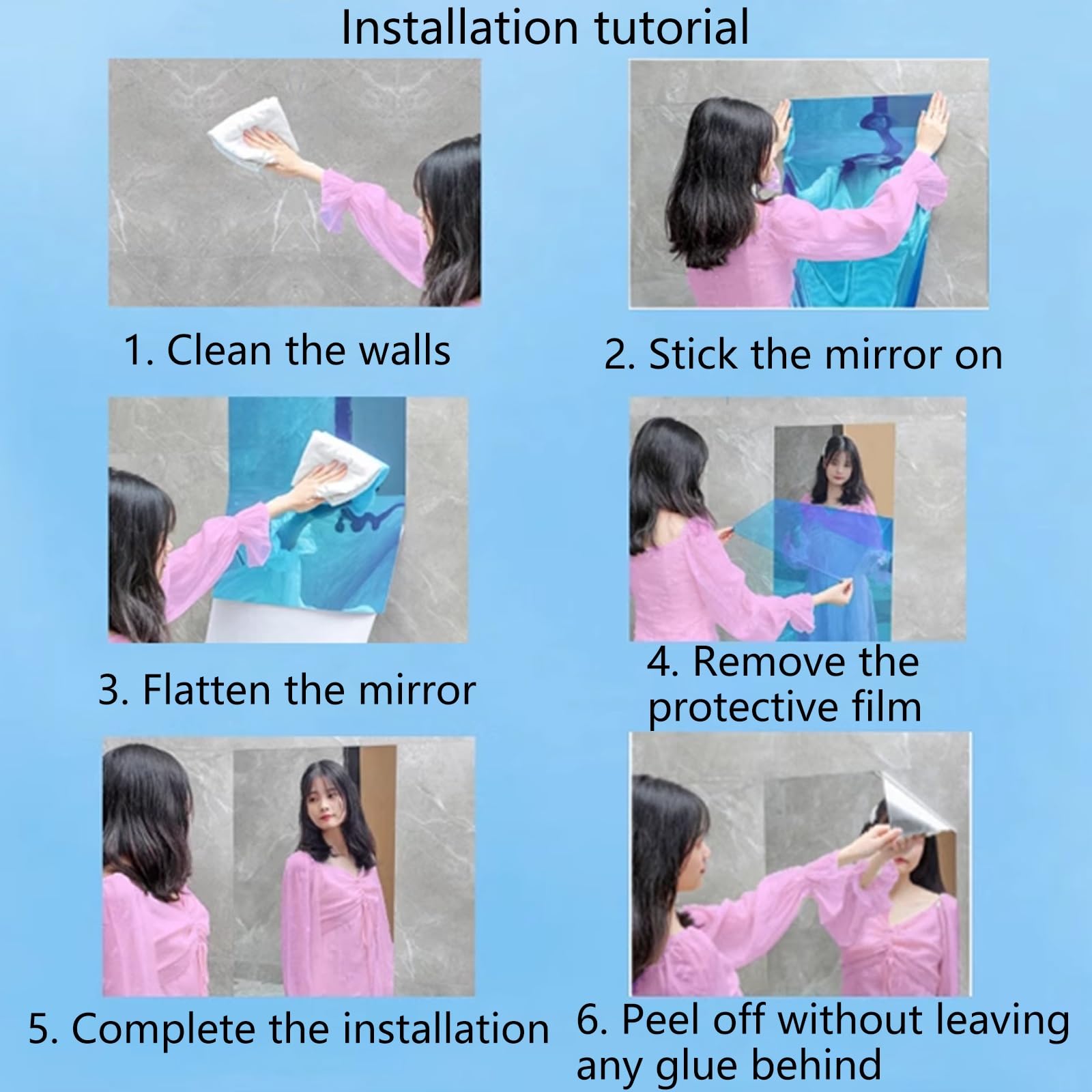 Installation tutorial

1. Clean the walls

2. Stick the mirror on

3. Flatten the mirror

4. Remove the protective film

5. Complete the installation

6. Peel off without leaving any glue behind