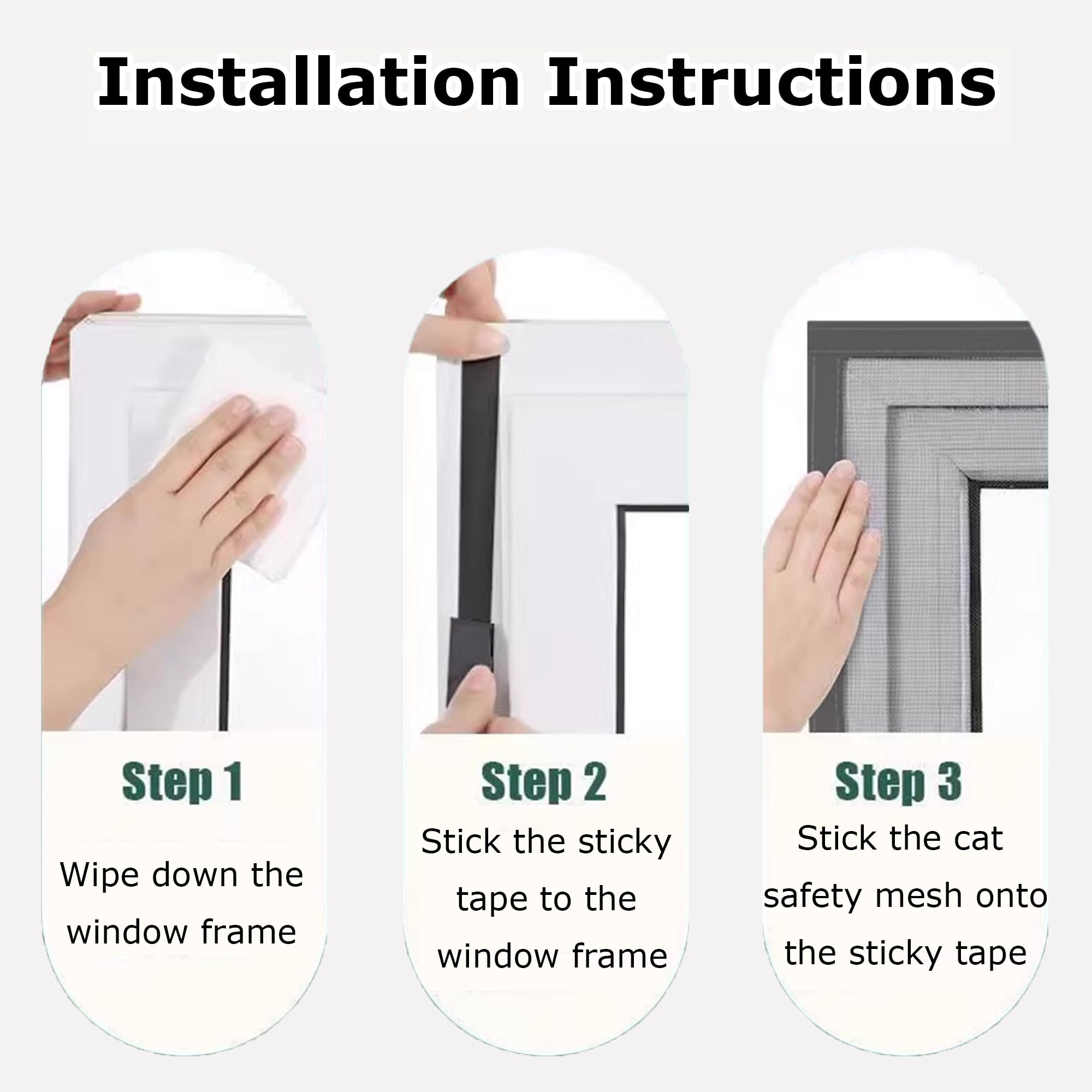 Installation Instructions

Step 1

Wipe down the window frame

Step 2

Stick the sticky tape to the window frame

Step 3

Stick the cat safety mesh onto the sticky tape