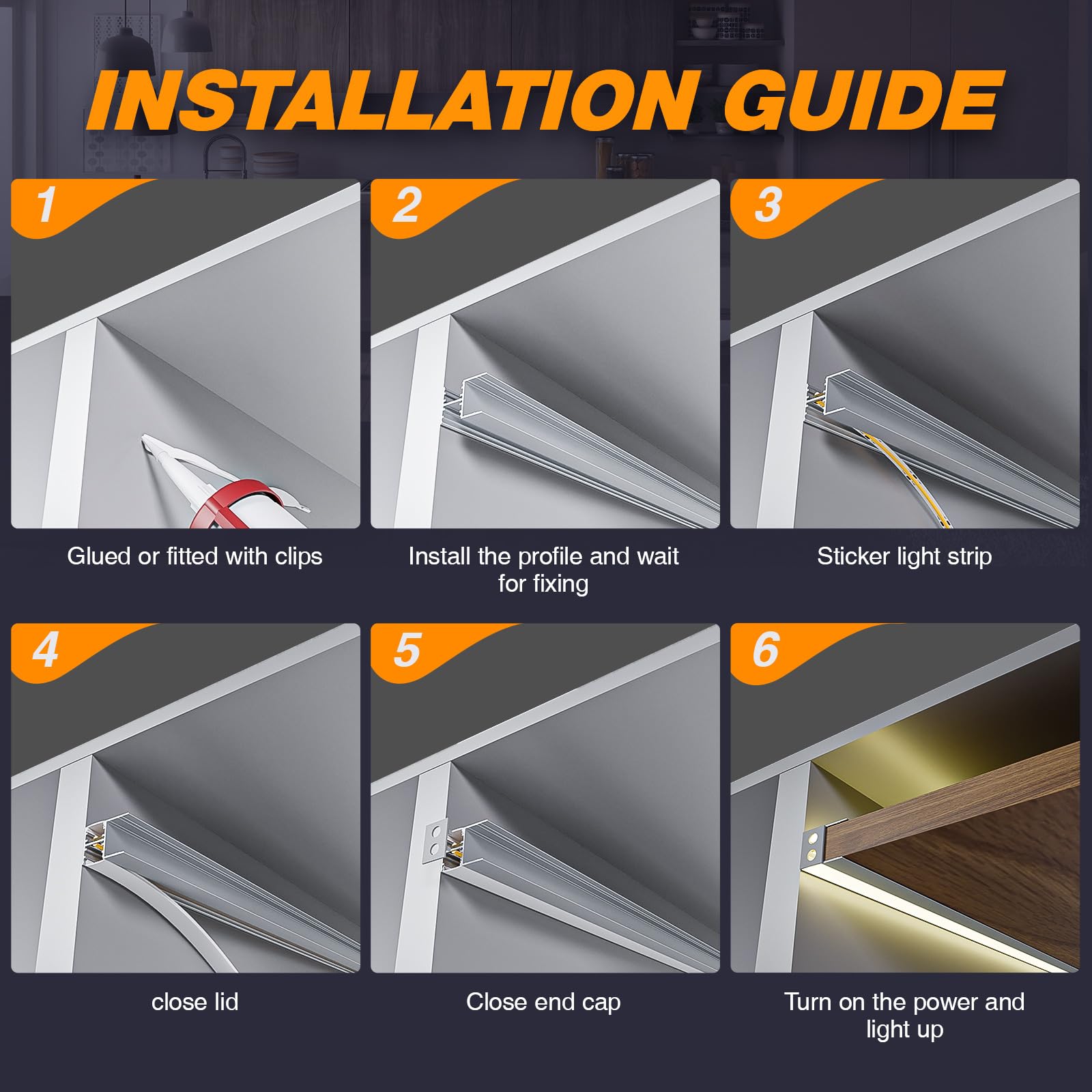 INSTALLATION GUIDE

1

Glued or fitted with clips

2

Install the profile and wait for fixing

3

Sticker light strip

4

close lid

5

Close end cap

6

Turn on the power and light up