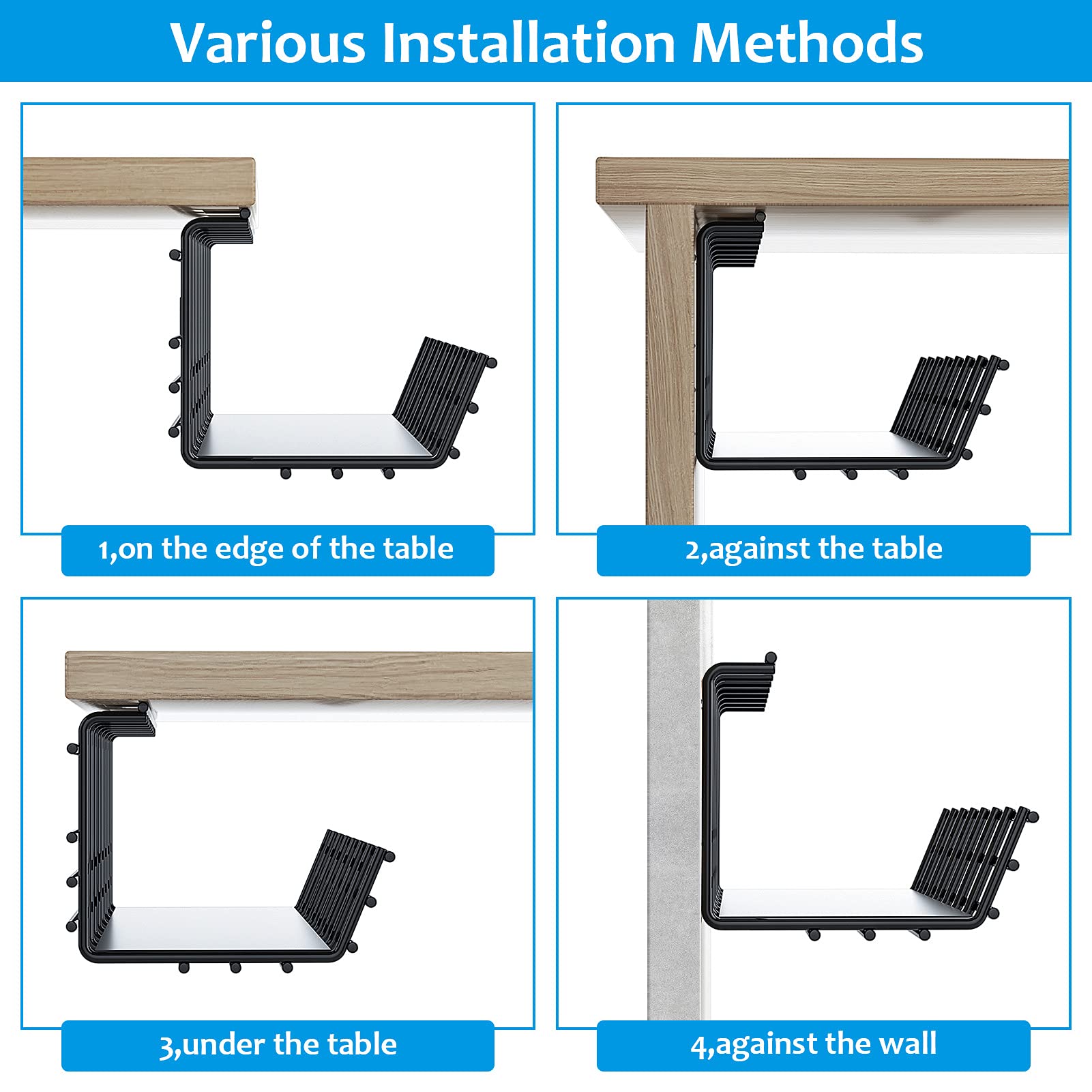 Various Installation Methods

1,on the edge of the table

2,against the table

3,under the table

4,against the wall