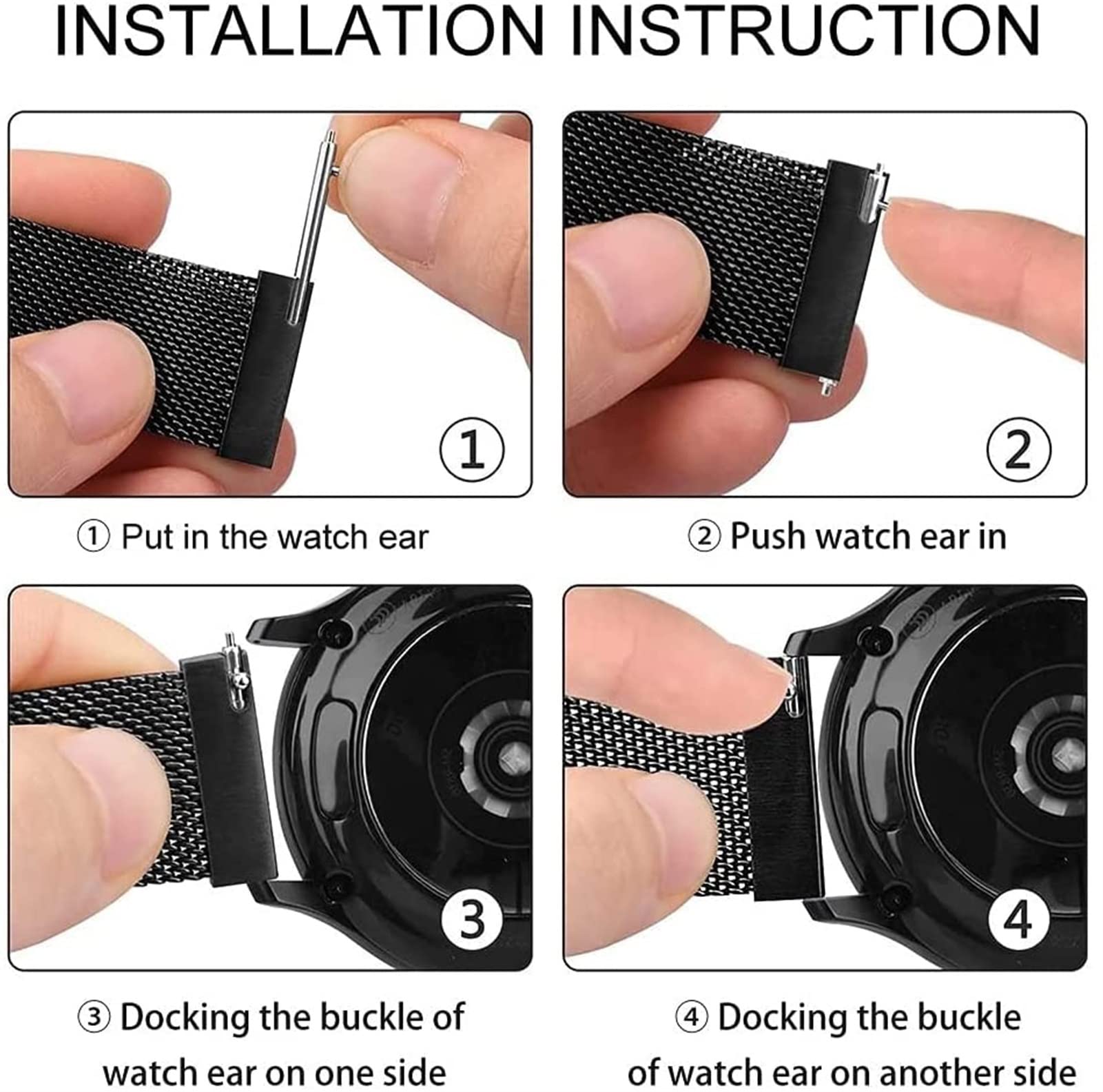 INSTALLATION INSTRUCTION

①

②

① Put in the watch ear

② Push watch ear in

③

④

③ Docking the buckle of watch ear on one side

④ Docking the buckle of watch ear on another side