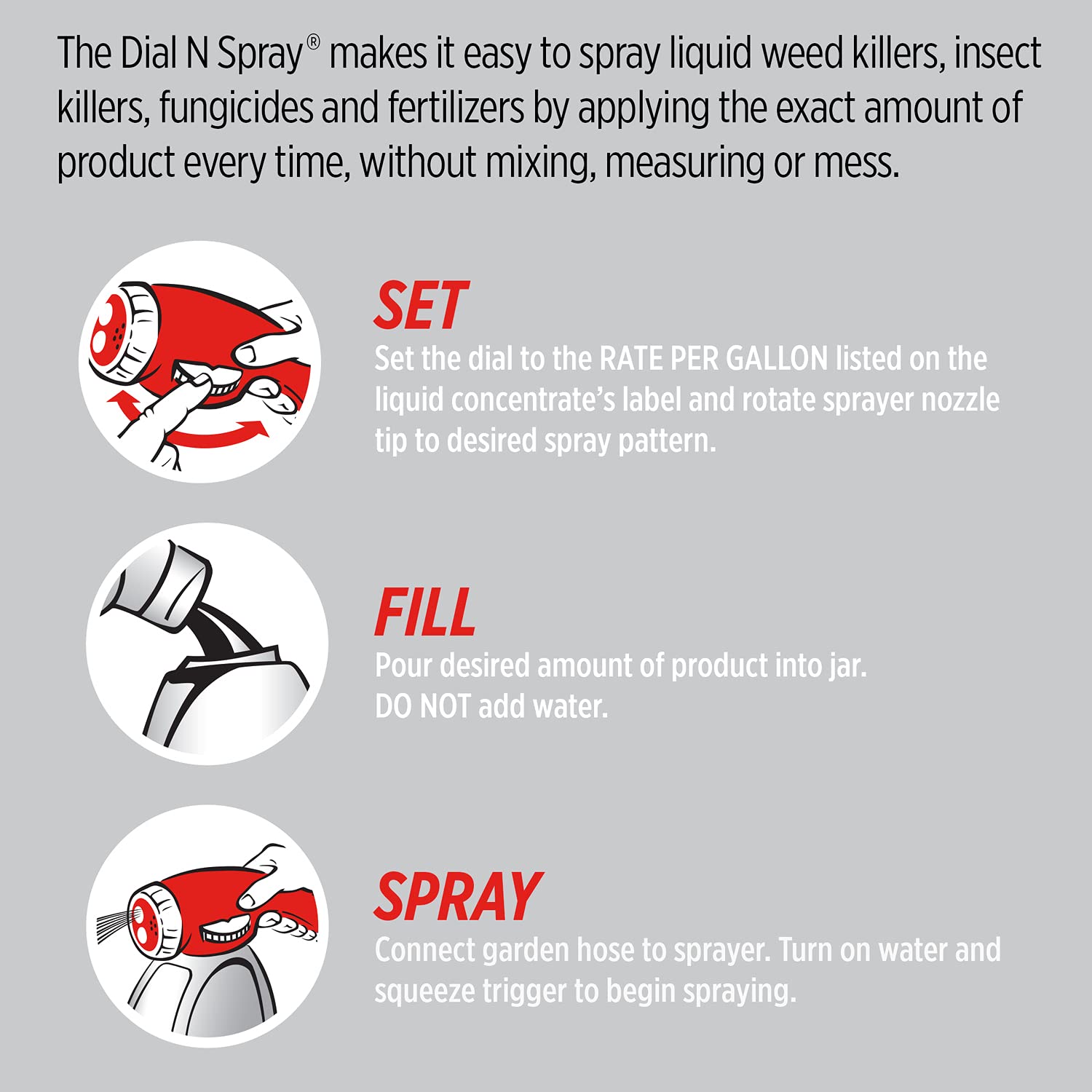 The Dial N Spray® makes it easy to spray liquid weed killers, insect killers, fungicides and fertilizers by applying the exact amount of product every time, without mixing, measuring or mess.

SET
Set the dial to the RATE PER GALLON listed on the liquid concentrate's label and rotate sprayer nozzle tip to desired spray pattern.

FILL
Pour desired amount of product into jar.
DO NOT add water.

SPRAY
Connect garden hose to sprayer. Turn on water and squeeze trigger to begin spraying.