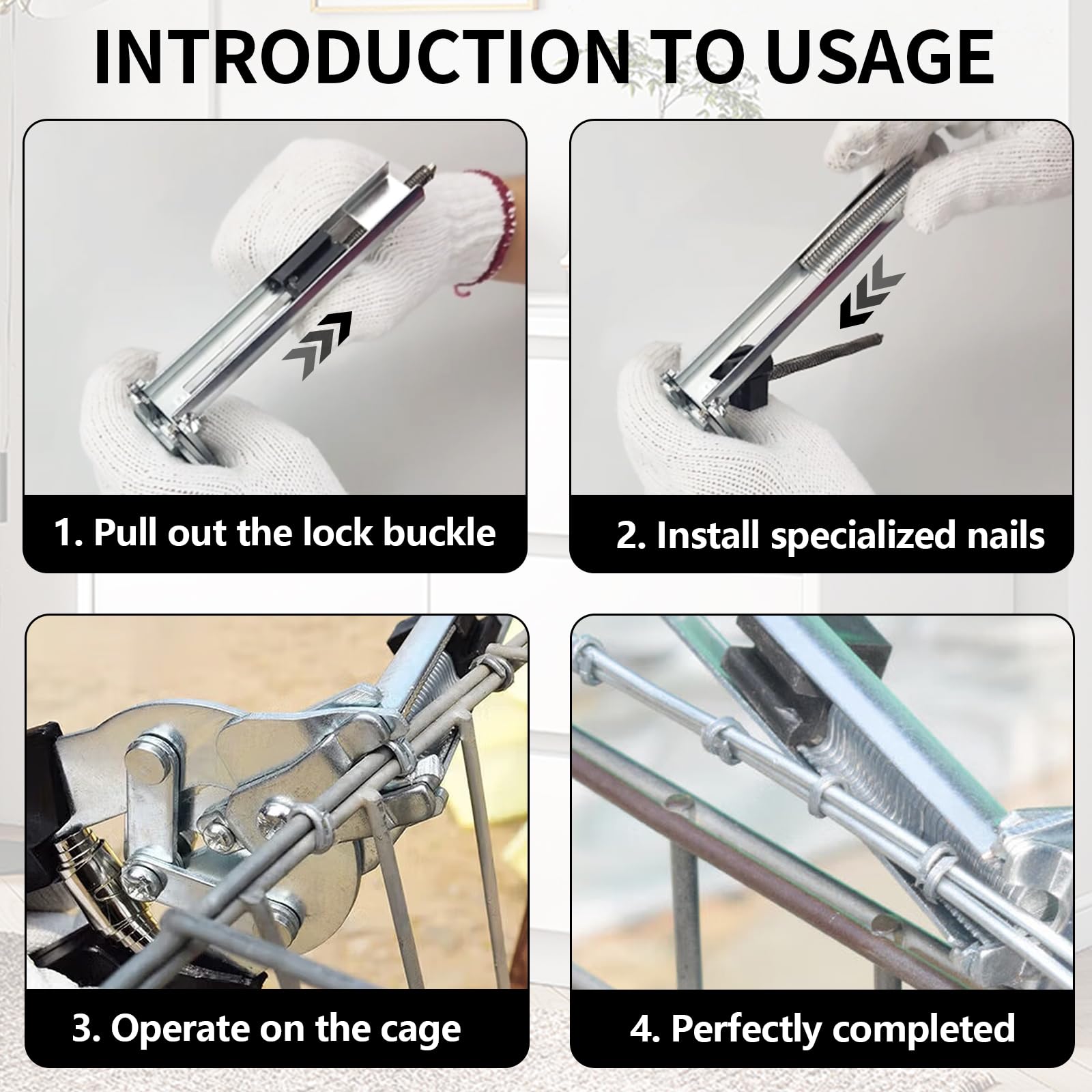 INTRODUCTION TO USAGE

1. Pull out the lock buckle

2. Install specialized nails

3. Operate on the cage

4. Perfectly completed