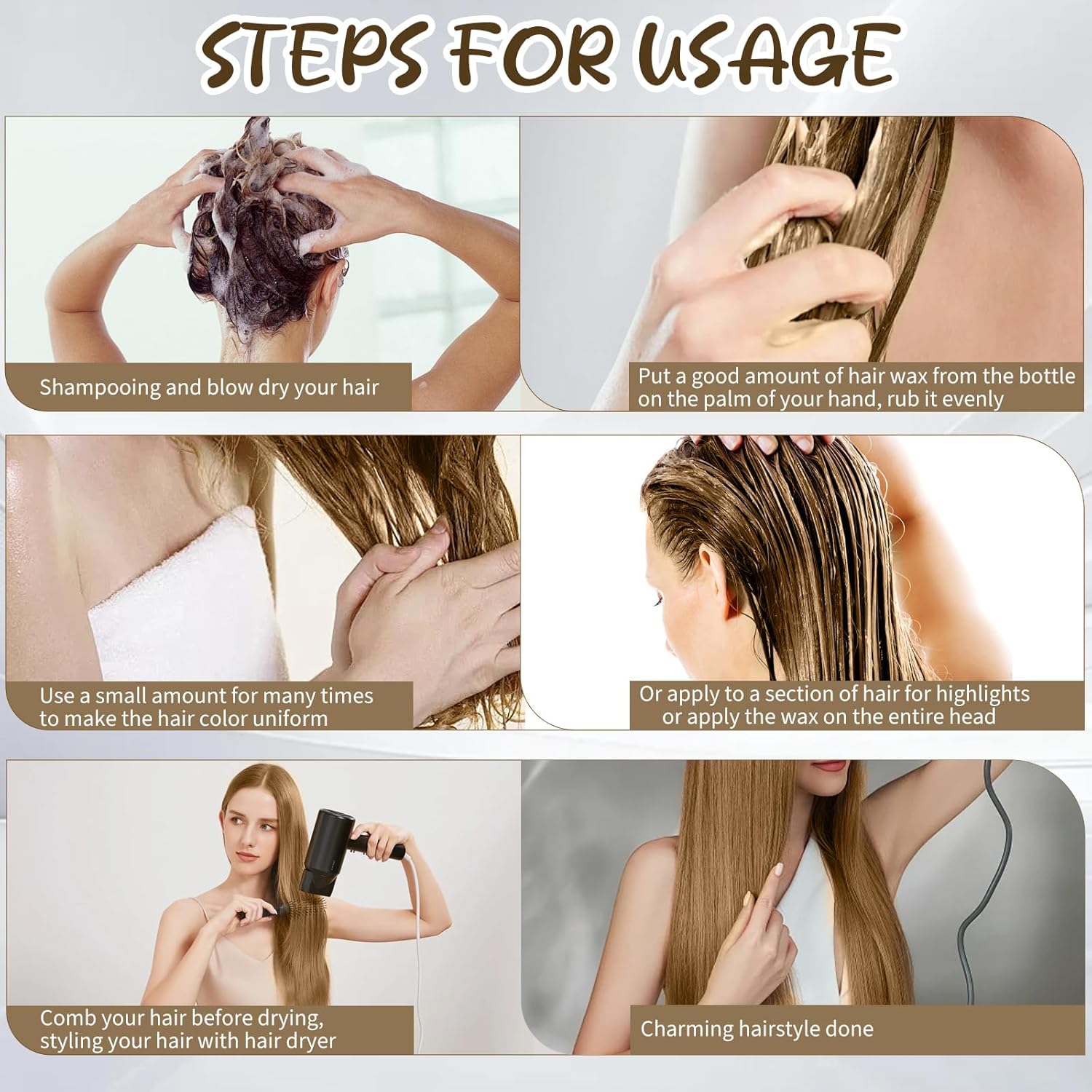 STEPS FOR USAGE

Shampooing and blow dry your hair

Put a good amount of hair wax from the bottle on the palm of your hand, rub it evenly

Use a small amount for many times to make the hair color uniform

Or apply to a section of hair for highlights or apply the wax on the entire head

Comb your hair before drying, styling your hair with hair dryer

Charming hairstyle done