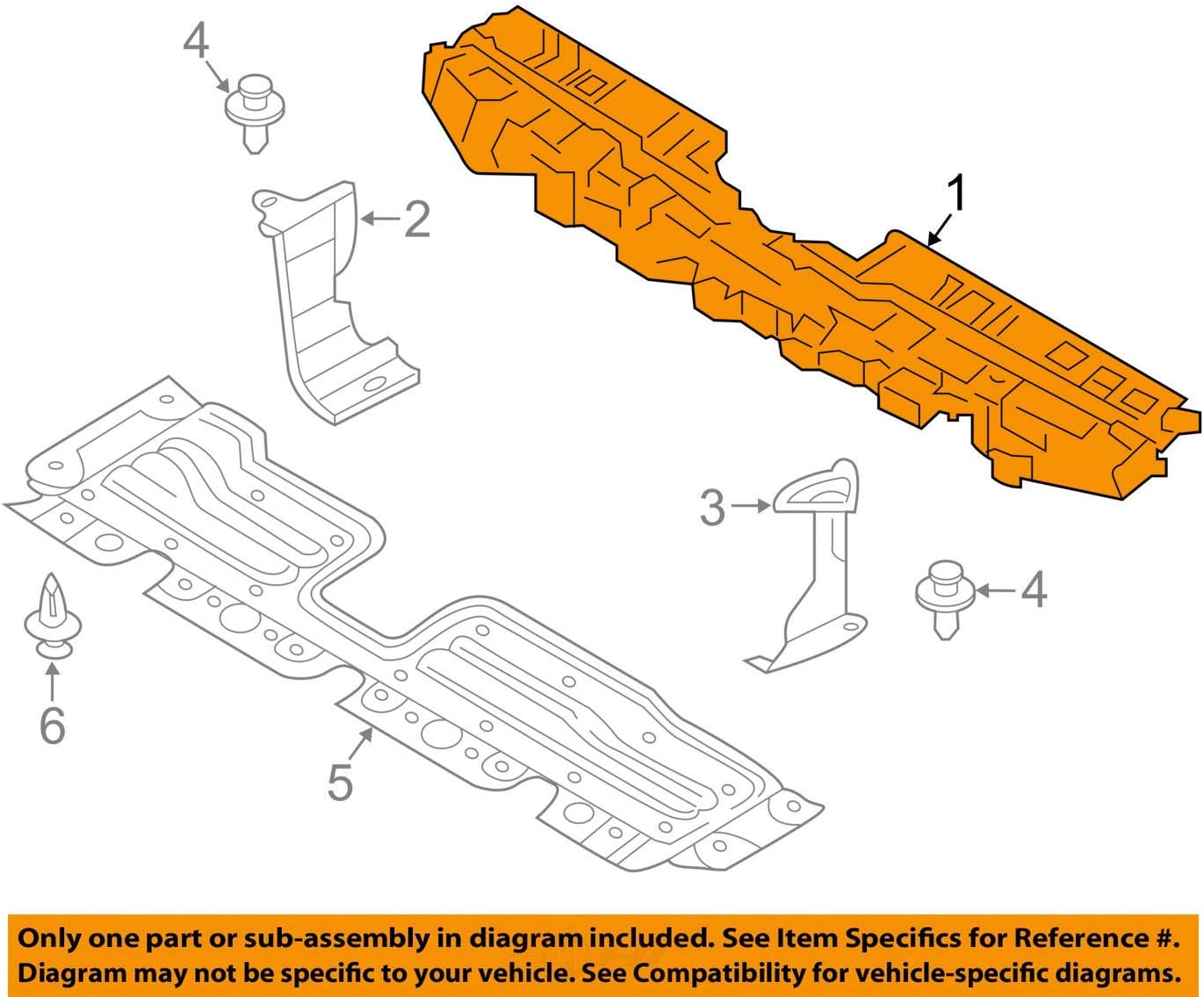 4

2

1

3

4

6

5

Only one part or sub-assembly in diagram included. See Item Specifics for Reference #.
Diagram may not be specific to your vehicle. See Compatibility for vehicle-specific diagrams.