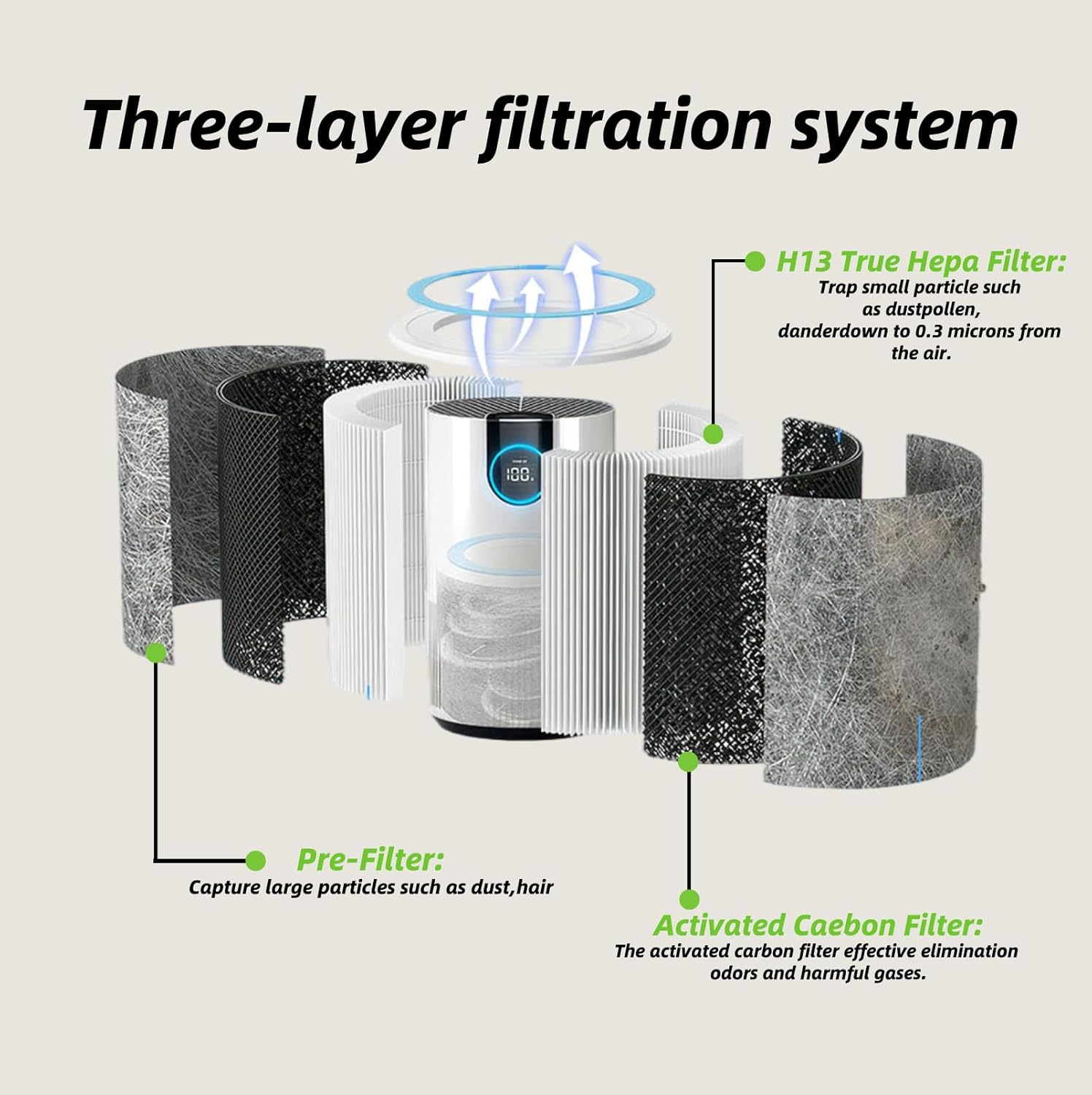 Three-layer filtration system

H13 True Hepa Filter:
Trap small particle such as dustpollen, danderdown to 0.3 microns from the air.

100.

Pre-Filter:
Capture large particles such as dust,hair

Activated Caebon Filter:
The activated carbon filter effective elimination odors and harmful gases.