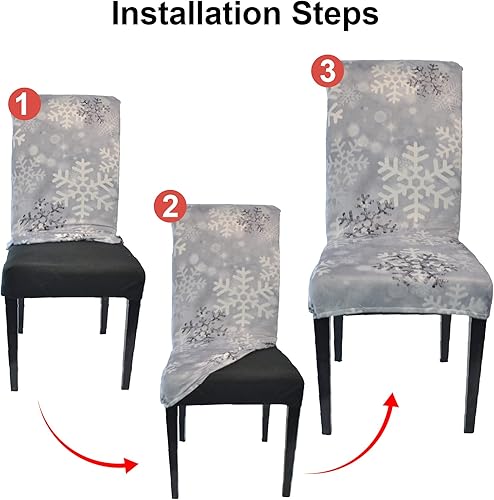 Installation Steps

1

2

3