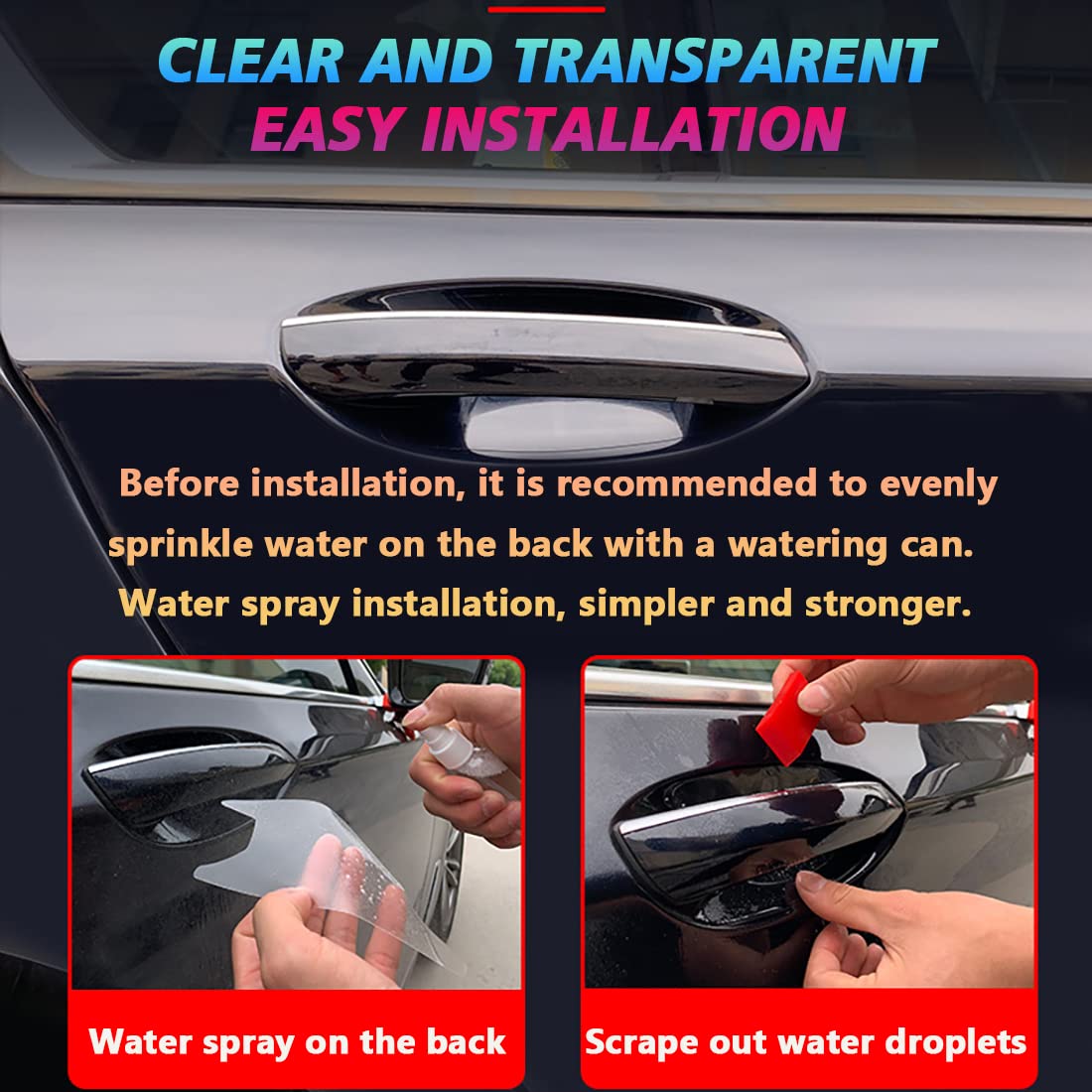 CLEAR AND TRANSPARENT
EASY INSTALLATION

Before installation, it is recommended to evenly sprinkle water on the back with a watering can. Water spray installation, simpler and stronger.

Water spray on the back

Scrape out water droplets